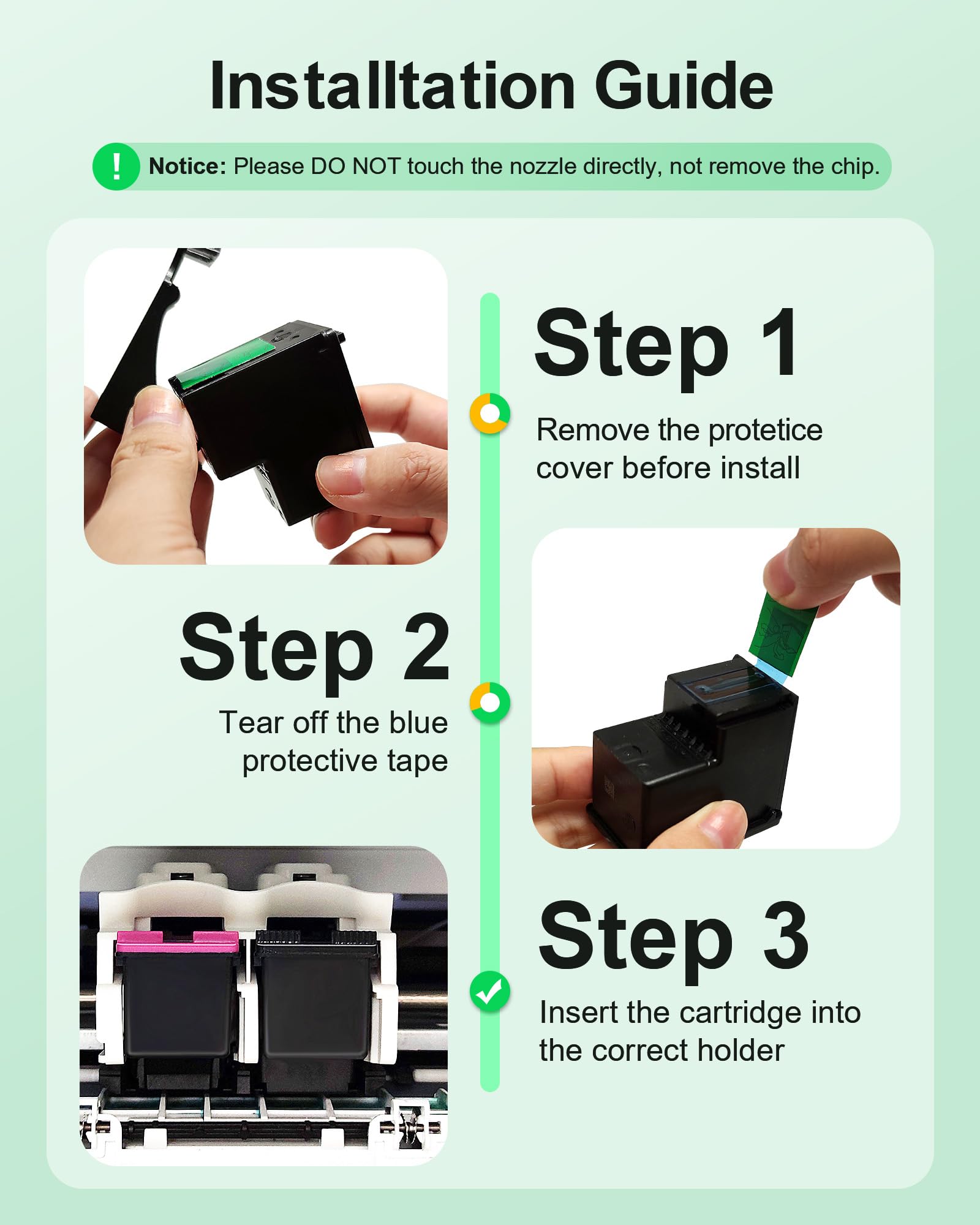 Installtation Guide

! Notice: Please DO NOT touch the nozzle directly, not remove the chip.

Step 1

Remove the protetice cover before install

Step 2

Tear off the blue protective tape

Step 3

Insert the cartridge into the correct holder