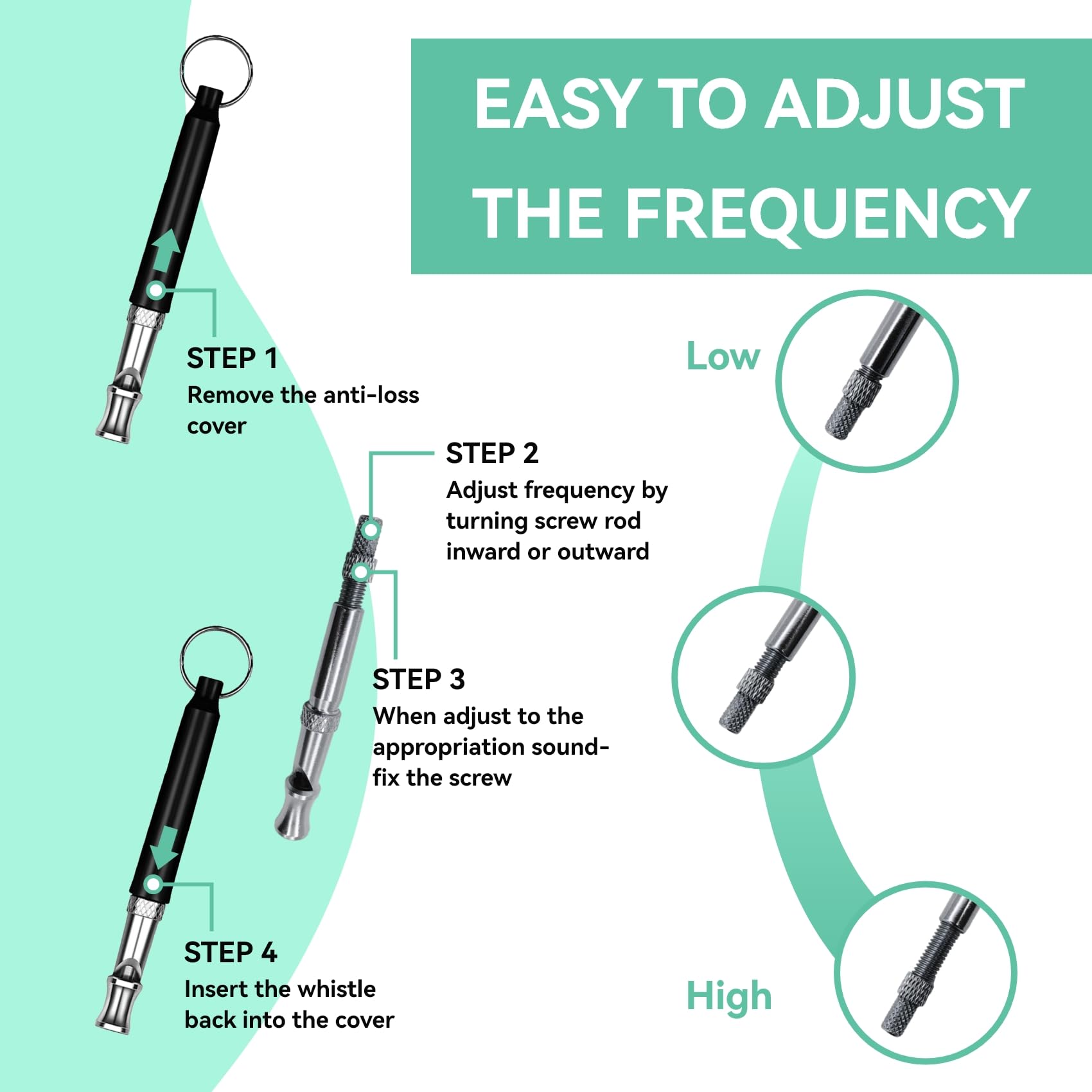 EASY TO ADJUST THE FREQUENCY

STEP 1
Remove the anti-loss cover

STEP 2
Adjust frequency by turning screw rod inward or outward

STEP 3
When adjust to the appropriation sound-fix the screw

STEP 4
Insert the whistle back into the cover

Low

High