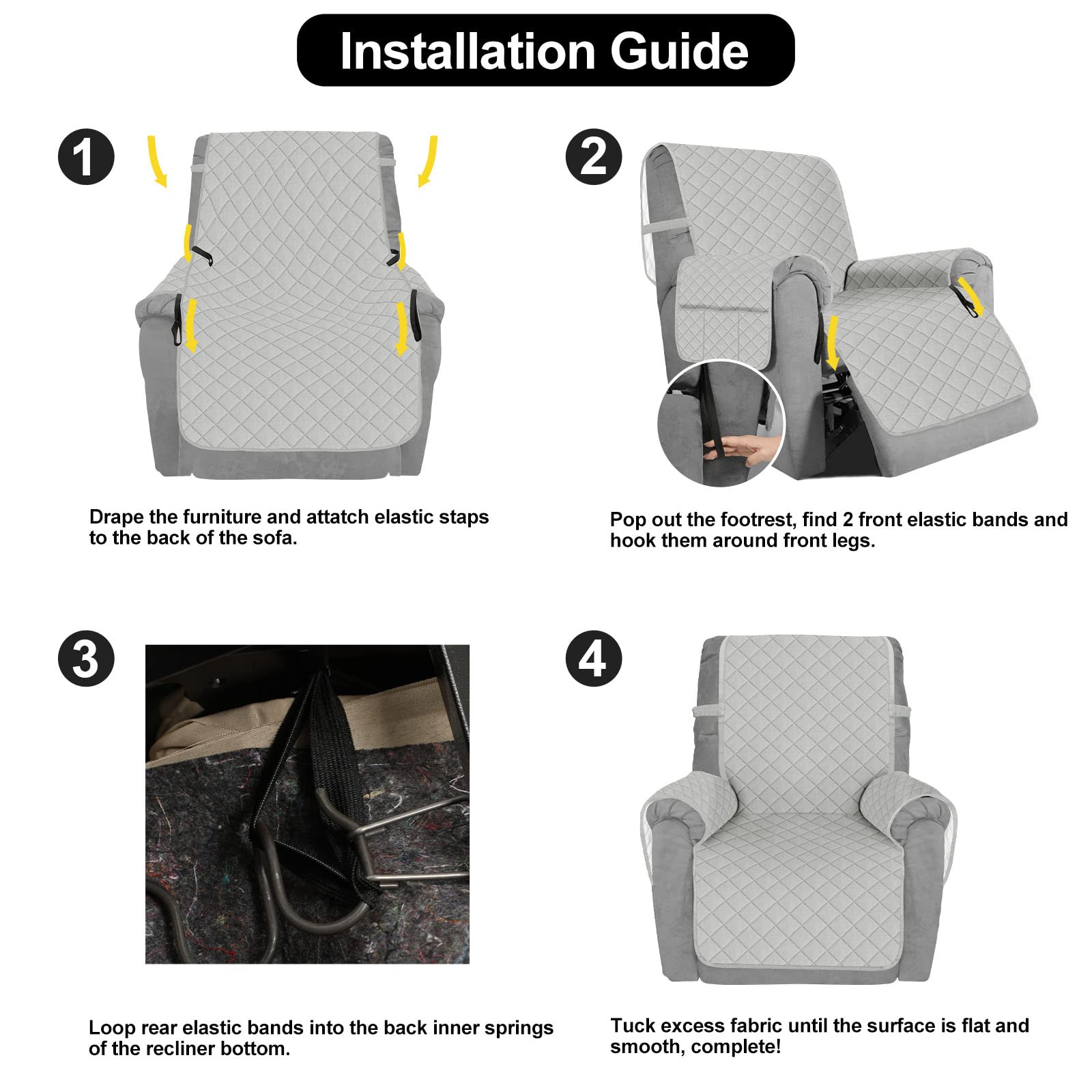 Installation Guide

1

Drape the furniture and attatch elastic staps to the back of the sofa.

2

Pop out the footrest, find 2 front elastic bands and hook them around front legs.

3

Loop rear elastic bands into the back inner springs of the recliner bottom.

4

Tuck excess fabric until the surface is flat and smooth, complete!