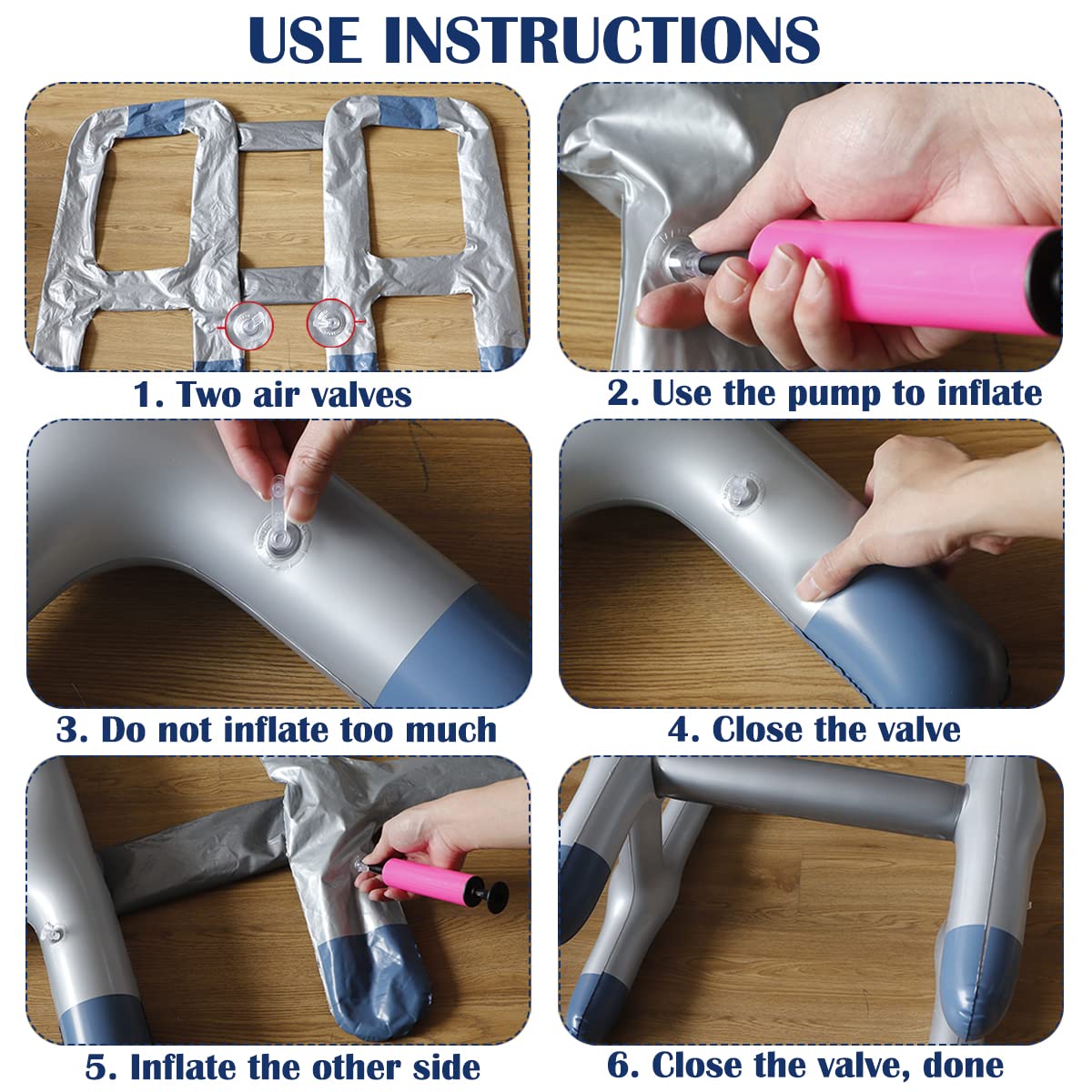 USE INSTRUCTIONS

1. Two air valves

2. Use the pump to inflate

3. Do not inflate too much

4. Close the valve

5. Inflate the other side

6. Close the valve, done