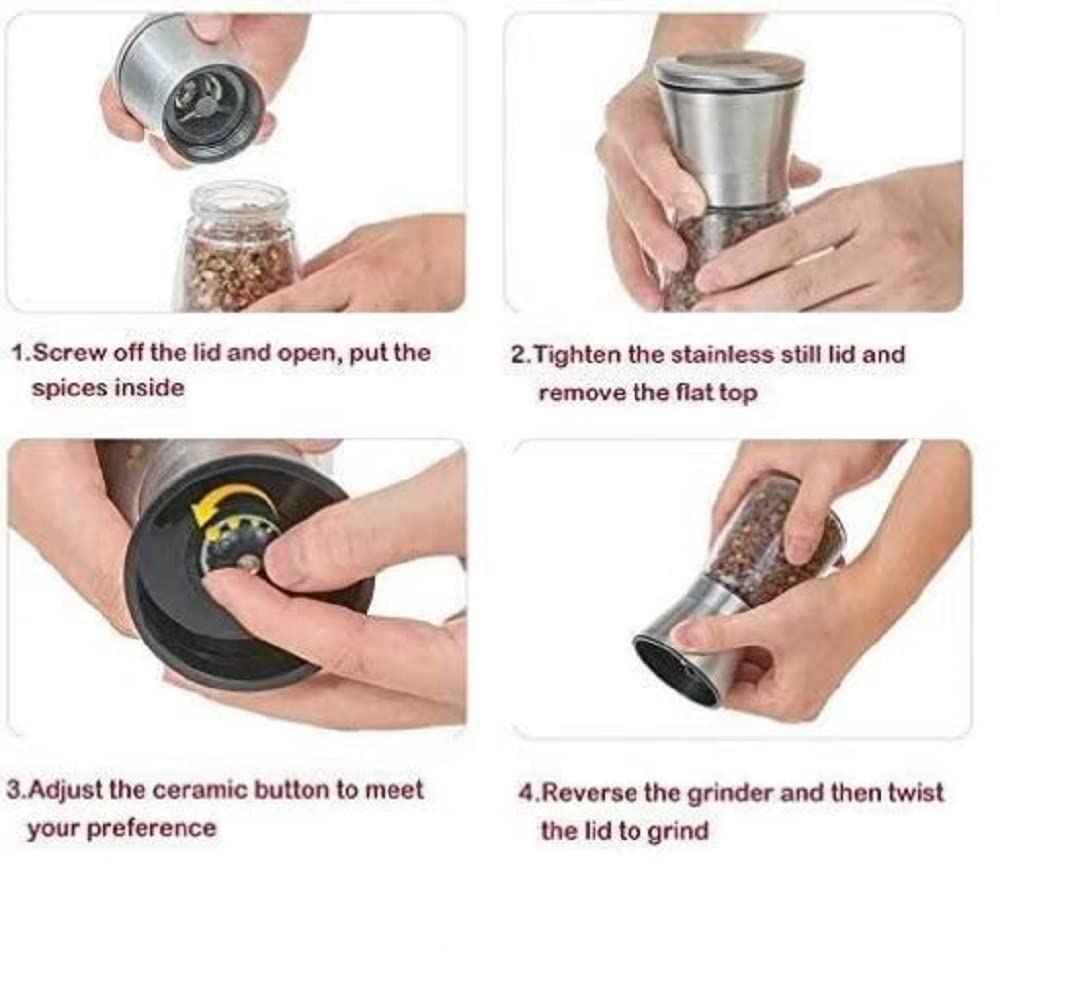 1.Screw off the lid and open, put the spices inside

2.Tighten the stainless still lid and remove the flat top

3.Adjust the ceramic button to meet your preference

4.Reverse the grinder and then twist the lid to grind