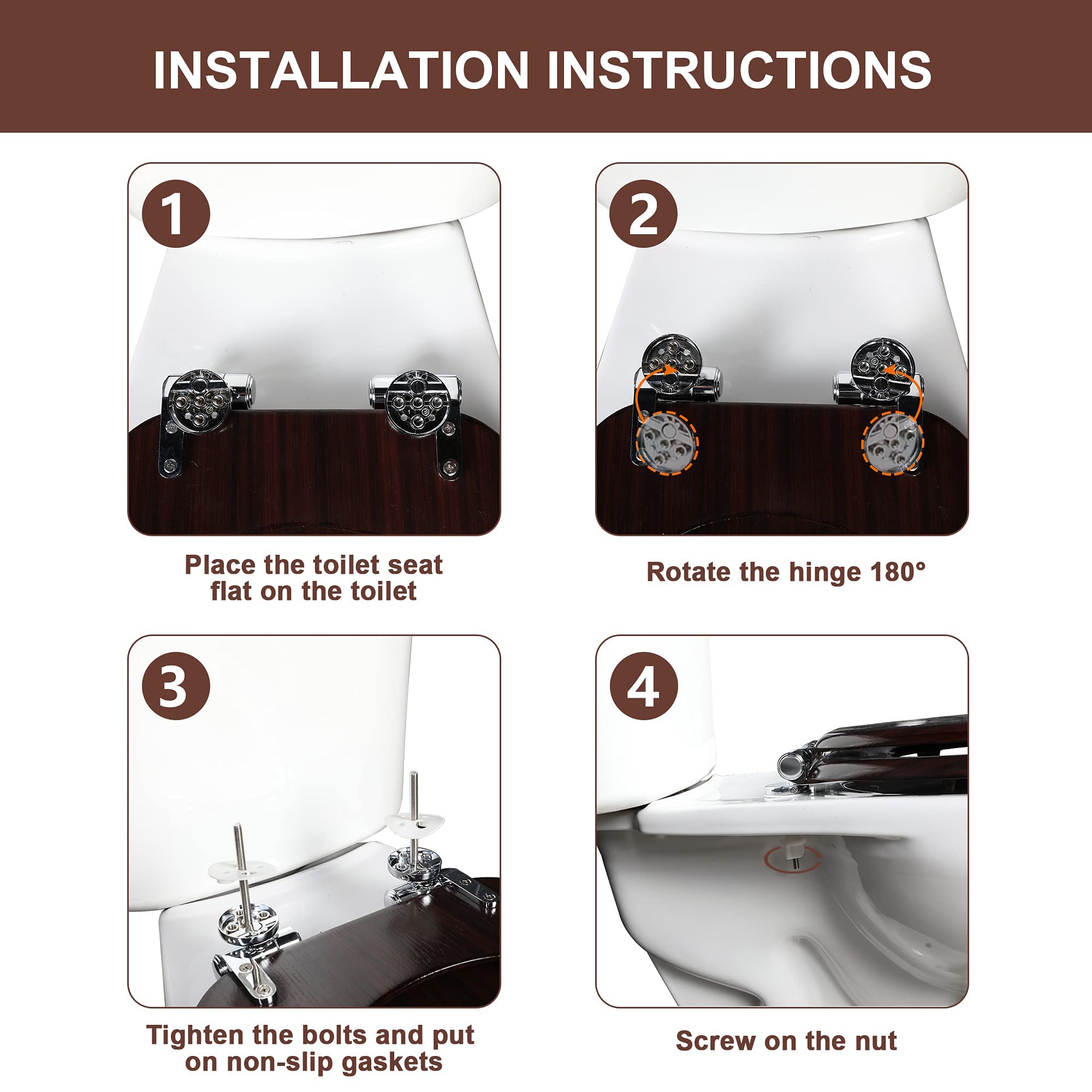 INSTALLATION INSTRUCTIONS

1

Place the toilet seat flat on the toilet

2

Rotate the hinge 180°

3

Tighten the bolts and put on non-slip gaskets

4

Screw on the nut