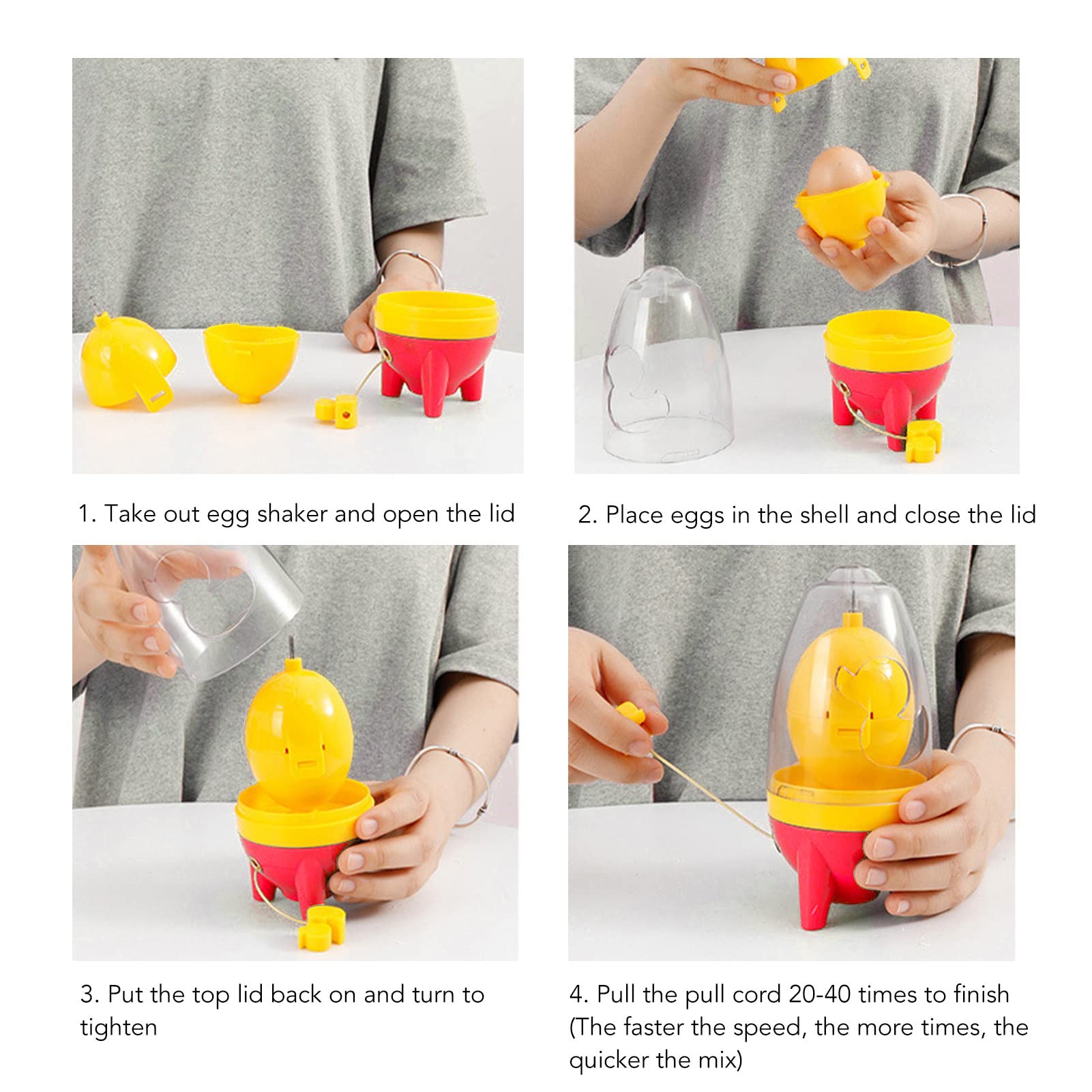 1. Take out egg shaker and open the lid

2. Place eggs in the shell and close the lid

3. Put the top lid back on and turn to tighten

4. Pull the pull cord 20-40 times to finish (The faster the speed, the more times, the quicker the mix)