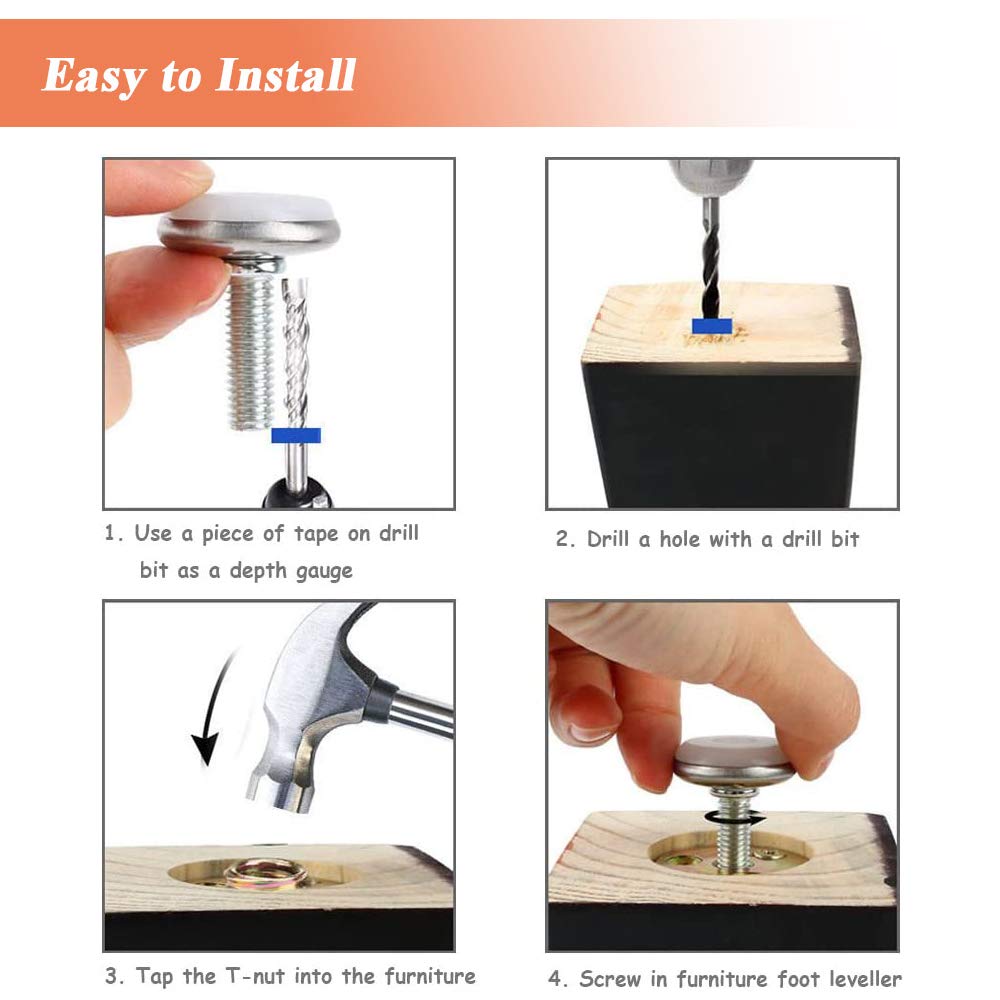 Easy to Install

1. Use a piece of tape on drill bit as a depth gauge

2. Drill a hole with a drill bit

3. Tap the T-nut into the furniture

4. Screw in furniture foot leveller