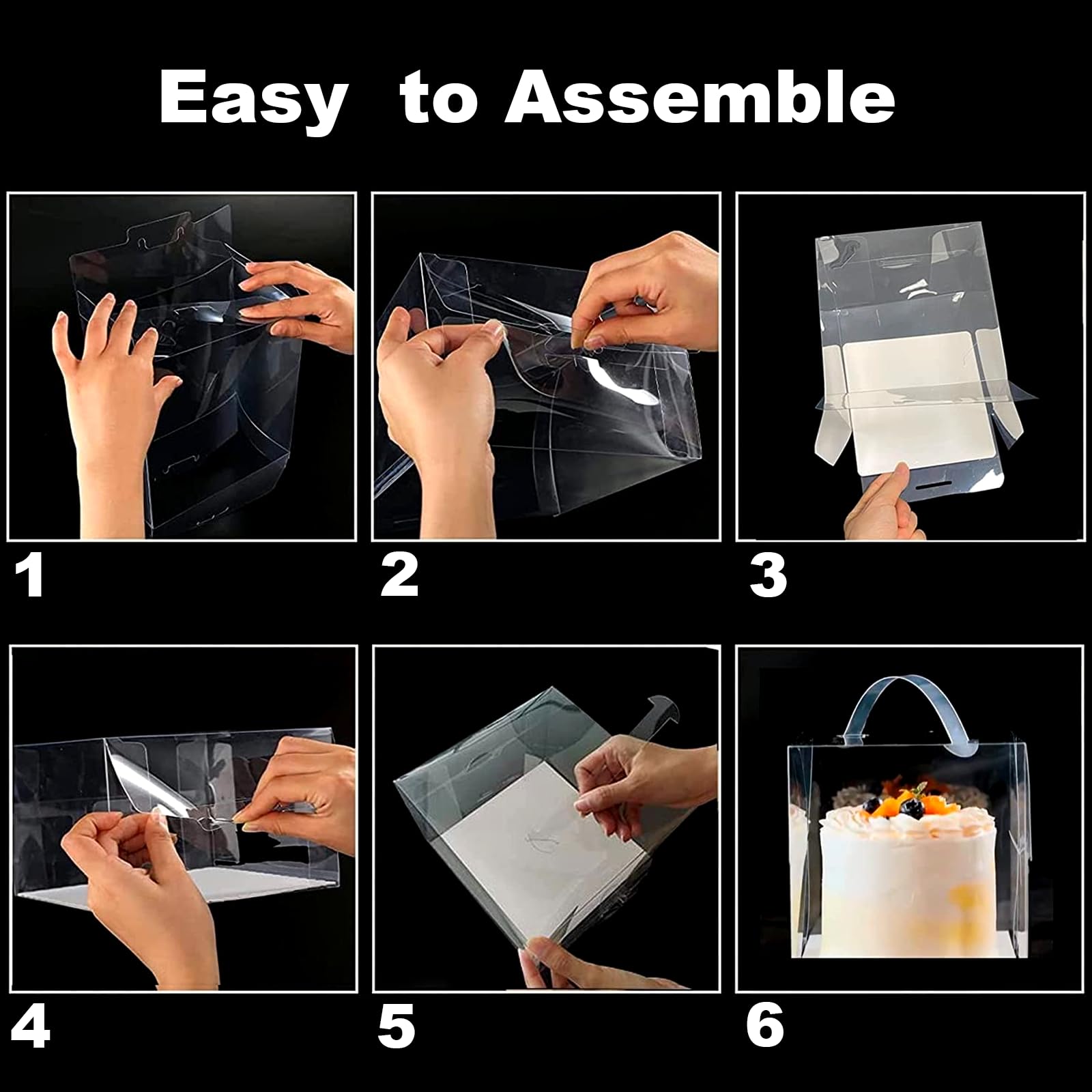 Easy to Assemble

1

2

3

4

5

6