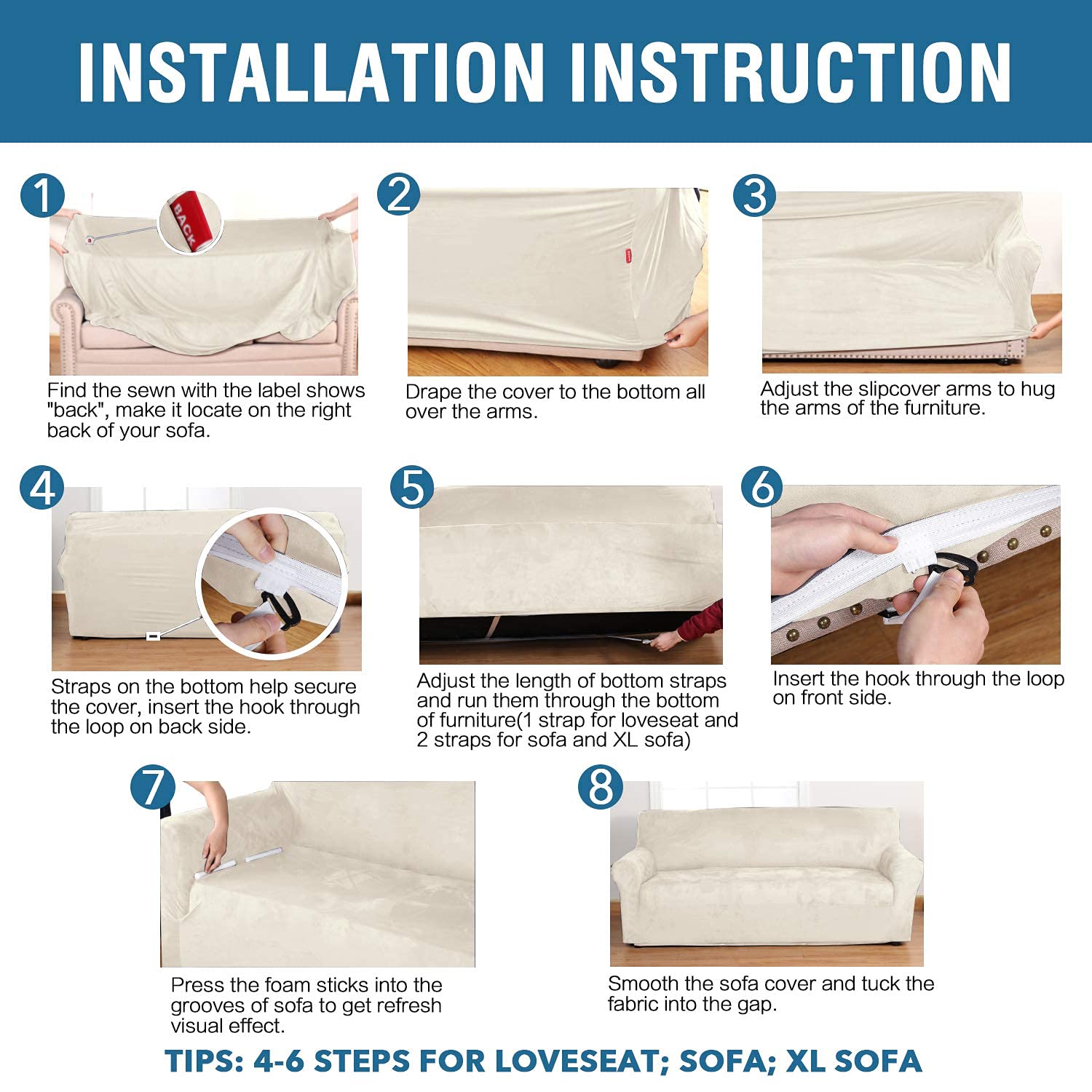 INSTALLATION INSTRUCTION

1

BACK

Find the sewn with the label shows "back", make it locate on the right back of your sofa.

2

Drape the cover to the bottom all over the arms.

3

Adjust the slipcover arms to hug the arms of the furniture.

4

Straps on the bottom help secure the cover, insert the hook through the loop on back side.

5

Adjust the length of bottom straps and run them through the bottom of furniture(1 strap for loveseat and 2 straps for sofa and XL sofa)

6

Insert the hook through the loop on front side.

7

Press the foam sticks into the grooves of sofa to get refresh visual effect.

8

Smooth the sofa cover and tuck the fabric into the gap.

TIPS: 4-6 STEPS FOR LOVESEAT; SOFA; XL SOFA