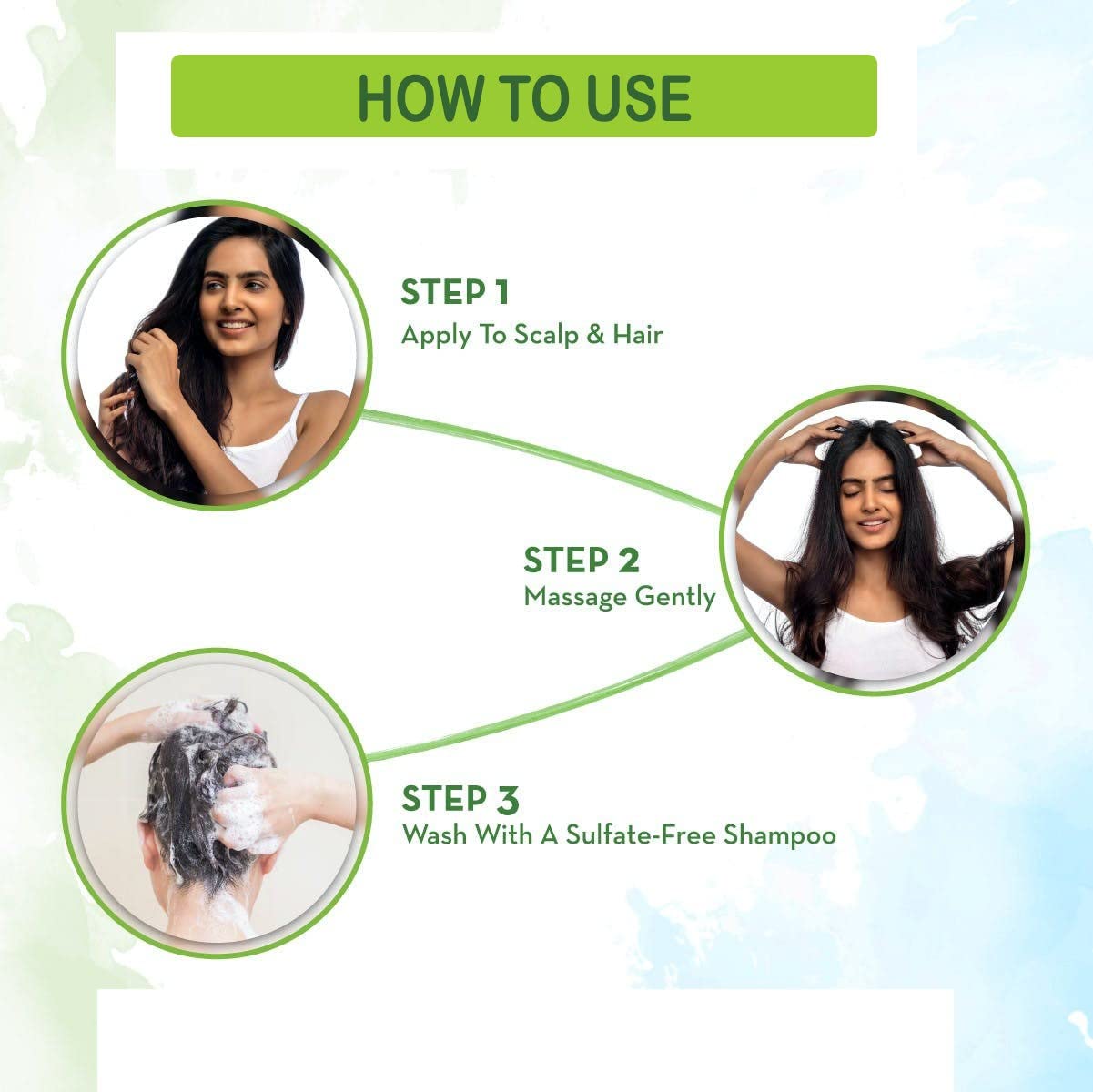 HOW TO USE

STEP 1
Apply To Scalp & Hair

STEP 2
Massage Gently

STEP 3
Wash With A Sulfate-Free Shampoo