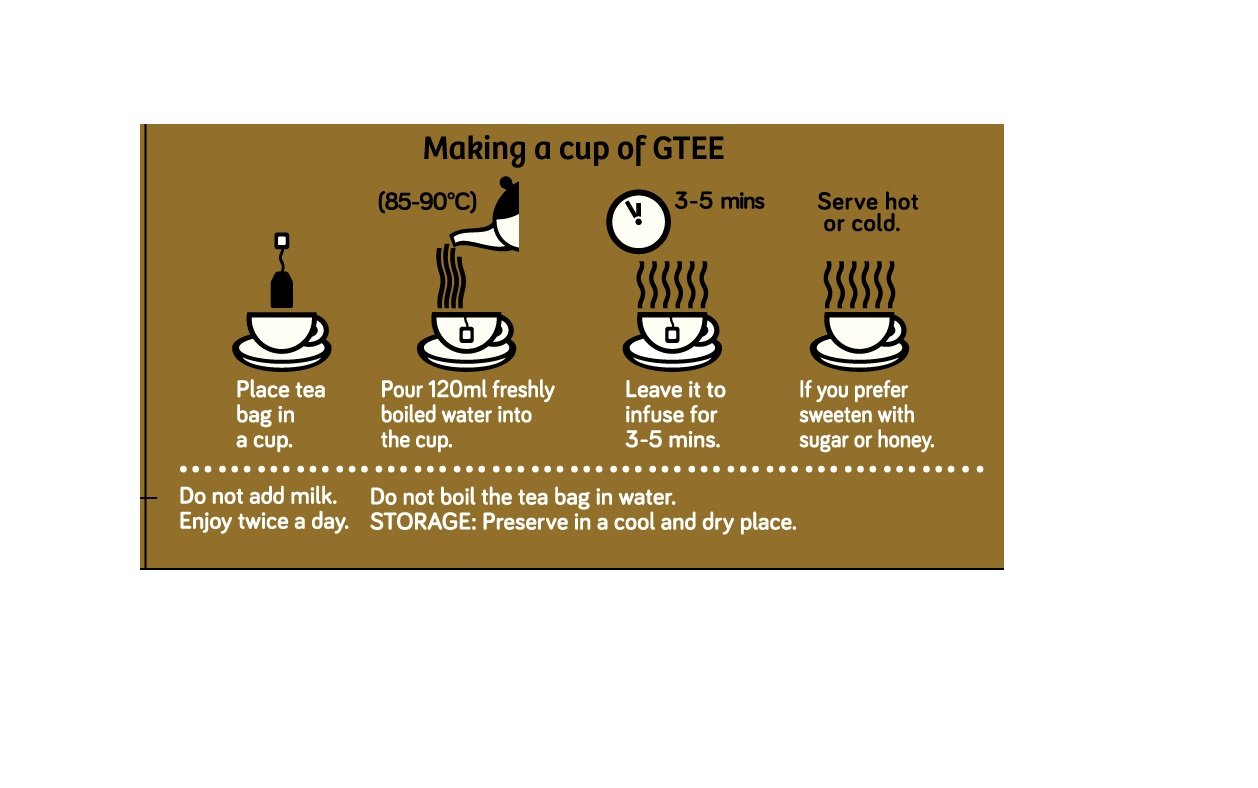 Making a cup of GTEE

(85-90°C)

3-5 mins

Serve hot or cold.

Place tea bag in a cup.

Pour 120ml freshly boiled water into the cup.

Leave it to infuse for 3-5 mins.

If you prefer sweeten with sugar or honey.

Do not add milk.
Enjoy twice a day.

Do not boil the tea bag in water.
STORAGE: Preserve in a cool and dry place.