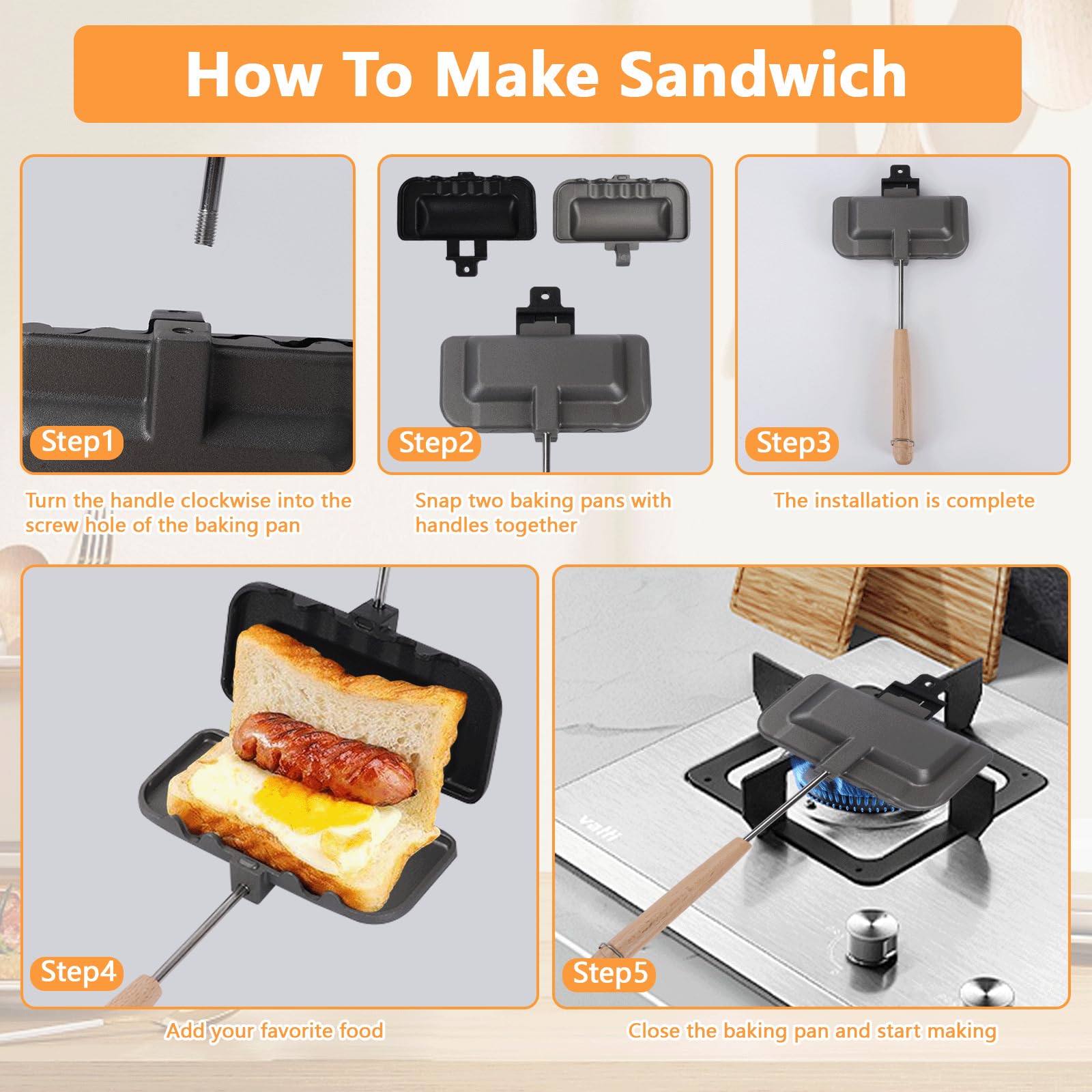 How To Make Sandwich

Step1

Turn the handle clockwise into the screw hole of the baking pan

Step2

Snap two baking pans with handles together

Step3

The installation is complete

Step4

Add your favorite food

valli

Step5

Close the baking pan and start making