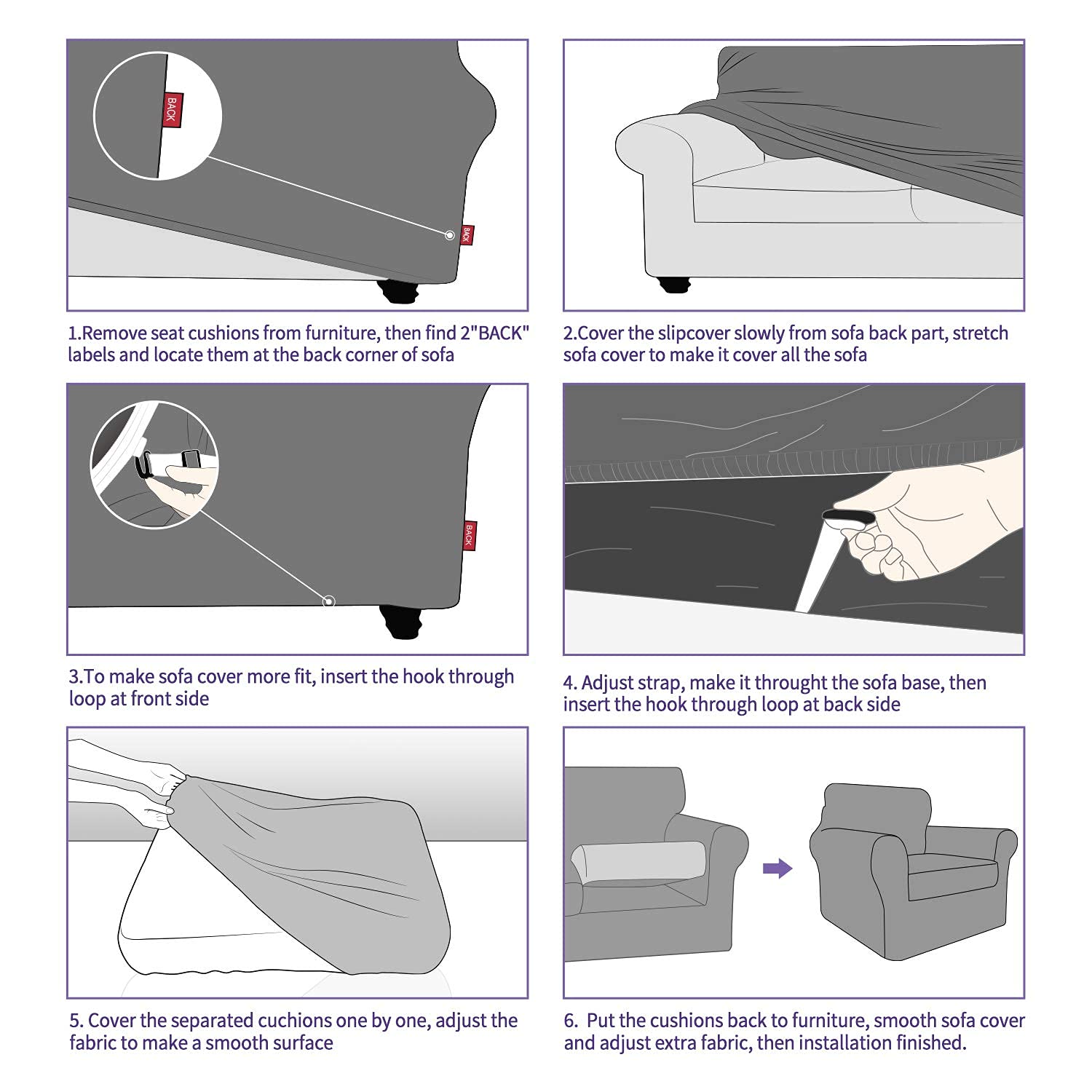 BACK

BACK

1.Remove seat cushions from furniture, then find 2"BACK" labels and locate them at the back corner of sofa

2.Cover the slipcover slowly from sofa back part, stretch sofa cover to make it cover all the sofa

BACK

3.To make sofa cover more fit, insert the hook through loop at front side

4. Adjust strap, make it throught the sofa base, then insert the hook through loop at back side

5. Cover the separated cuchions one by one, adjust the fabric to make a smooth surface

6. Put the cushions back to furniture, smooth sofa cover and adjust extra fabric, then installation finished.