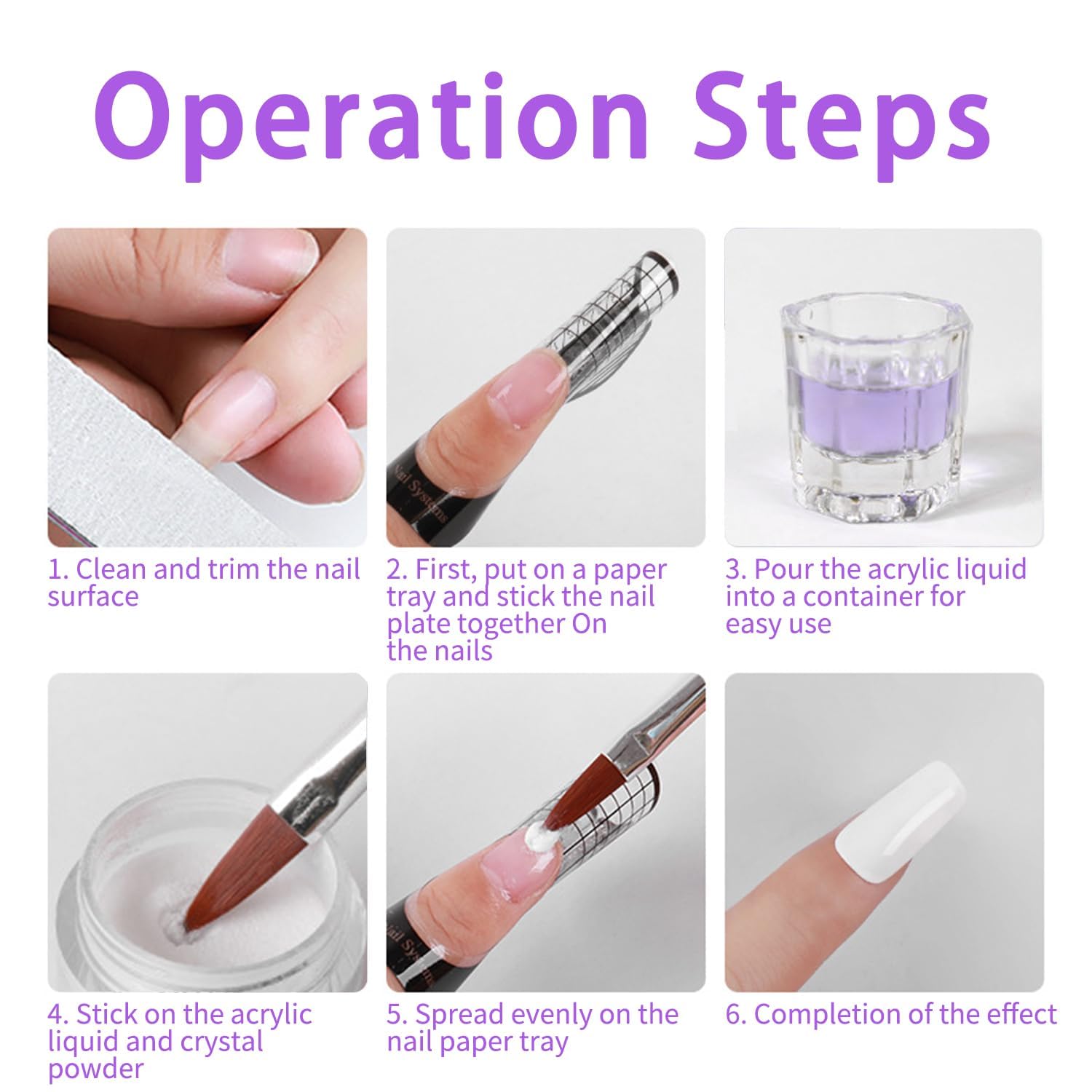 Operation Steps

Nail Systems

1. Clean and trim the nail surface

2. First, put on a paper tray and stick the nail plate together On the nails

3. Pour the acrylic liquid into a container for easy use

Nail Systems

4. Stick on the acrylic liquid and crystal powder

5. Spread evenly on the nail paper tray

6. Completion of the effect