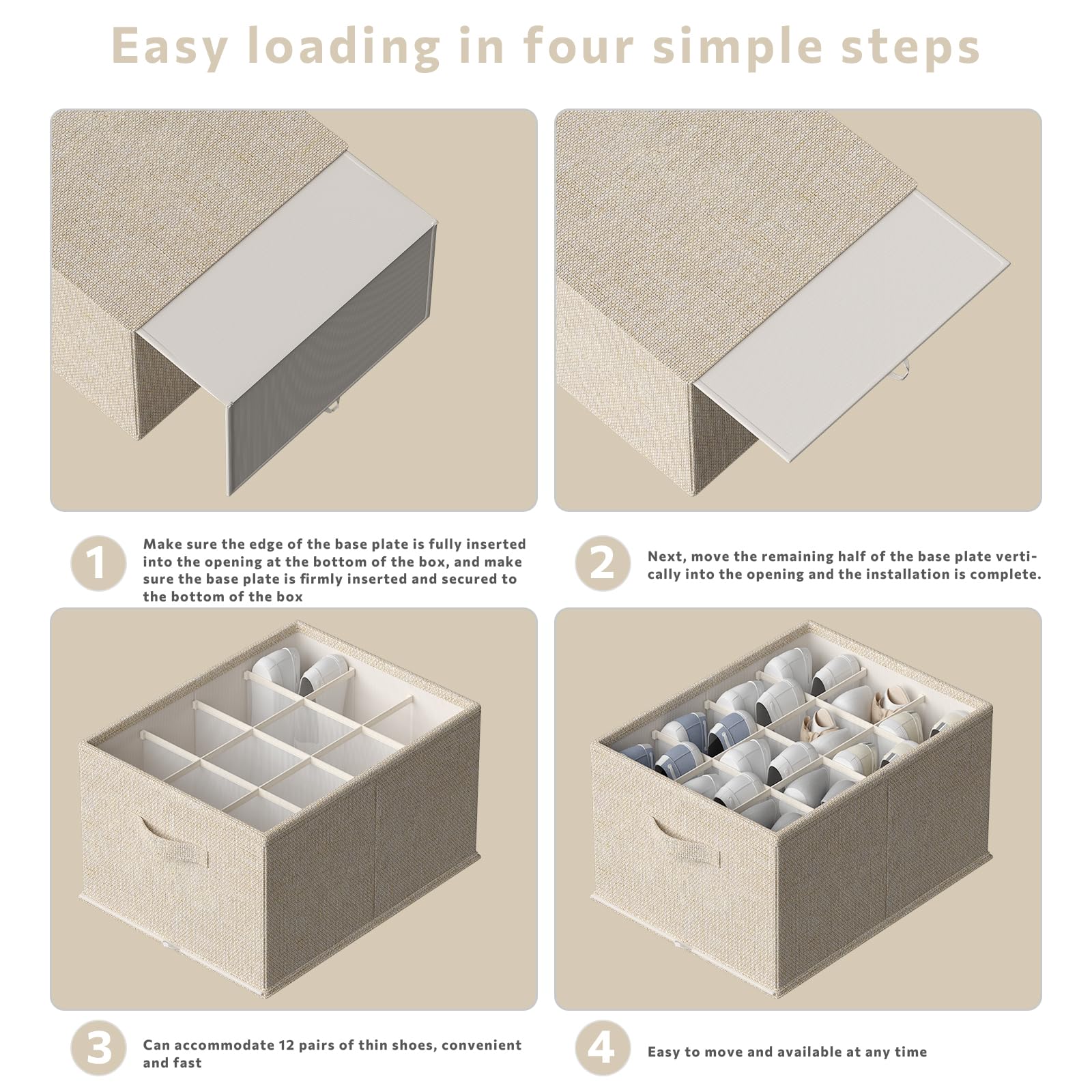 Easy loading in four simple steps

1

Make sure the edge of the base plate is fully inserted into the opening at the bottom of the box, and make sure the base plate is firmly inserted and secured to the bottom of the box

2

Next, move the remaining half of the base plate vertically into the opening and the installation is complete.

3

Can accommodate 12 pairs of thin shoes, convenient and fast

4

Easy to move and available at any time