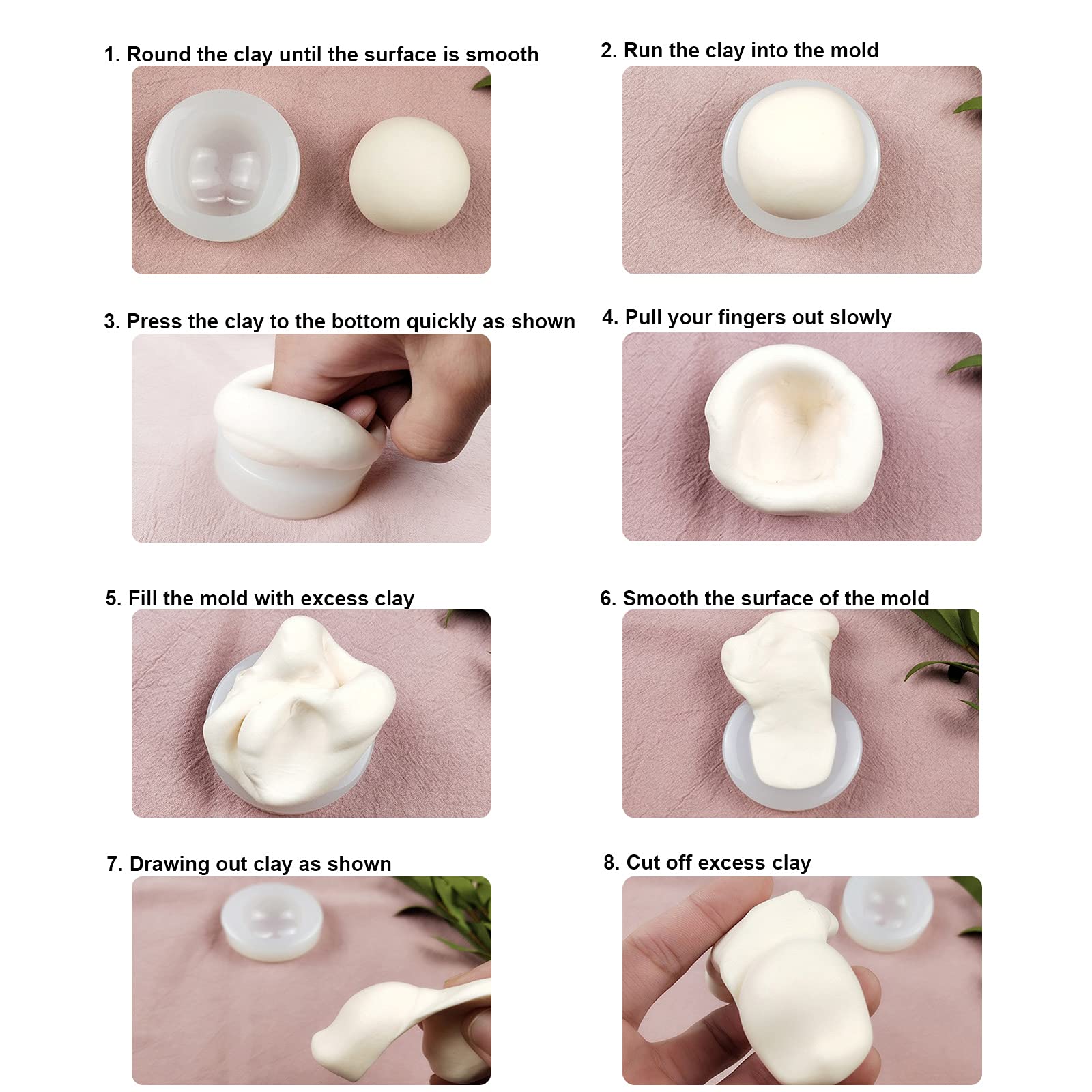 1. Round the clay until the surface is smooth

2. Run the clay into the mold

3. Press the clay to the bottom quickly as shown

4. Pull your fingers out slowly

5. Fill the mold with excess clay

6. Smooth the surface of the mold

7. Drawing out clay as shown

8. Cut off excess clay