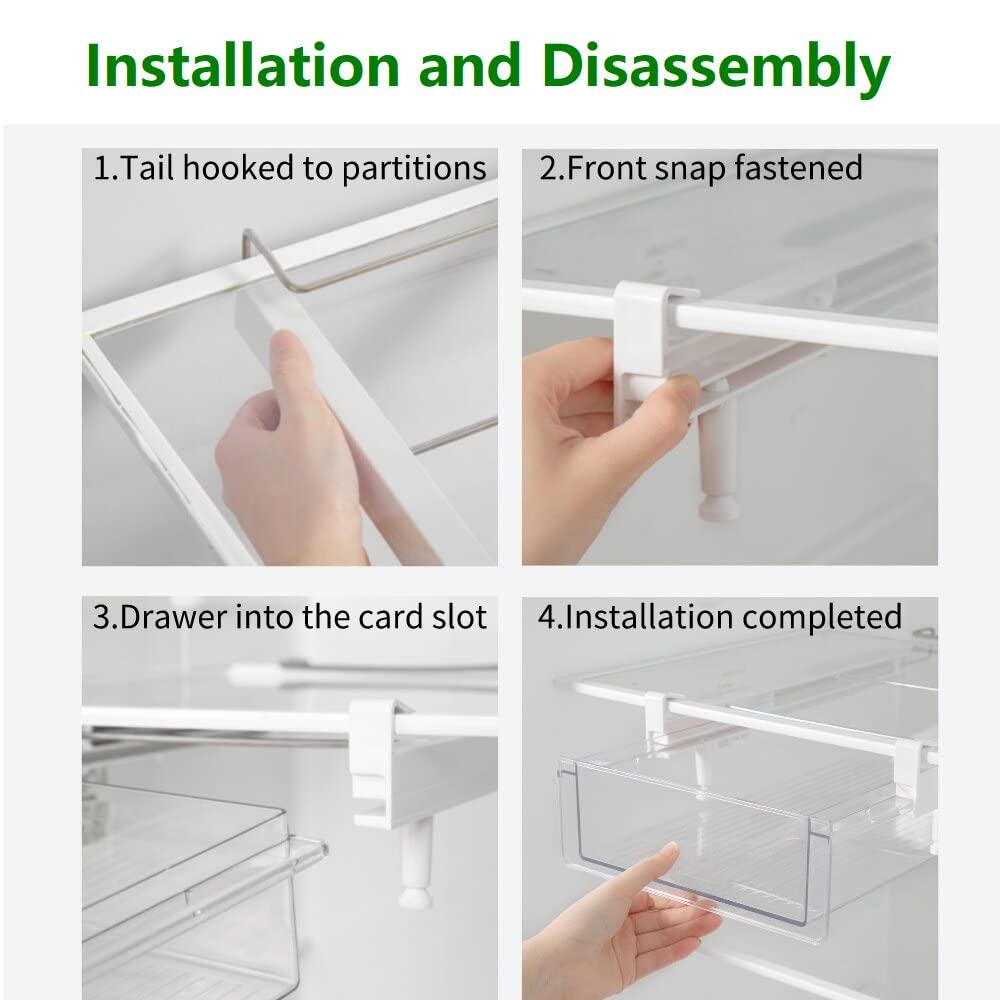 Installation and Disassembly

1.Tail hooked to partitions

2.Front snap fastened

3.Drawer into the card slot

4.Installation completed