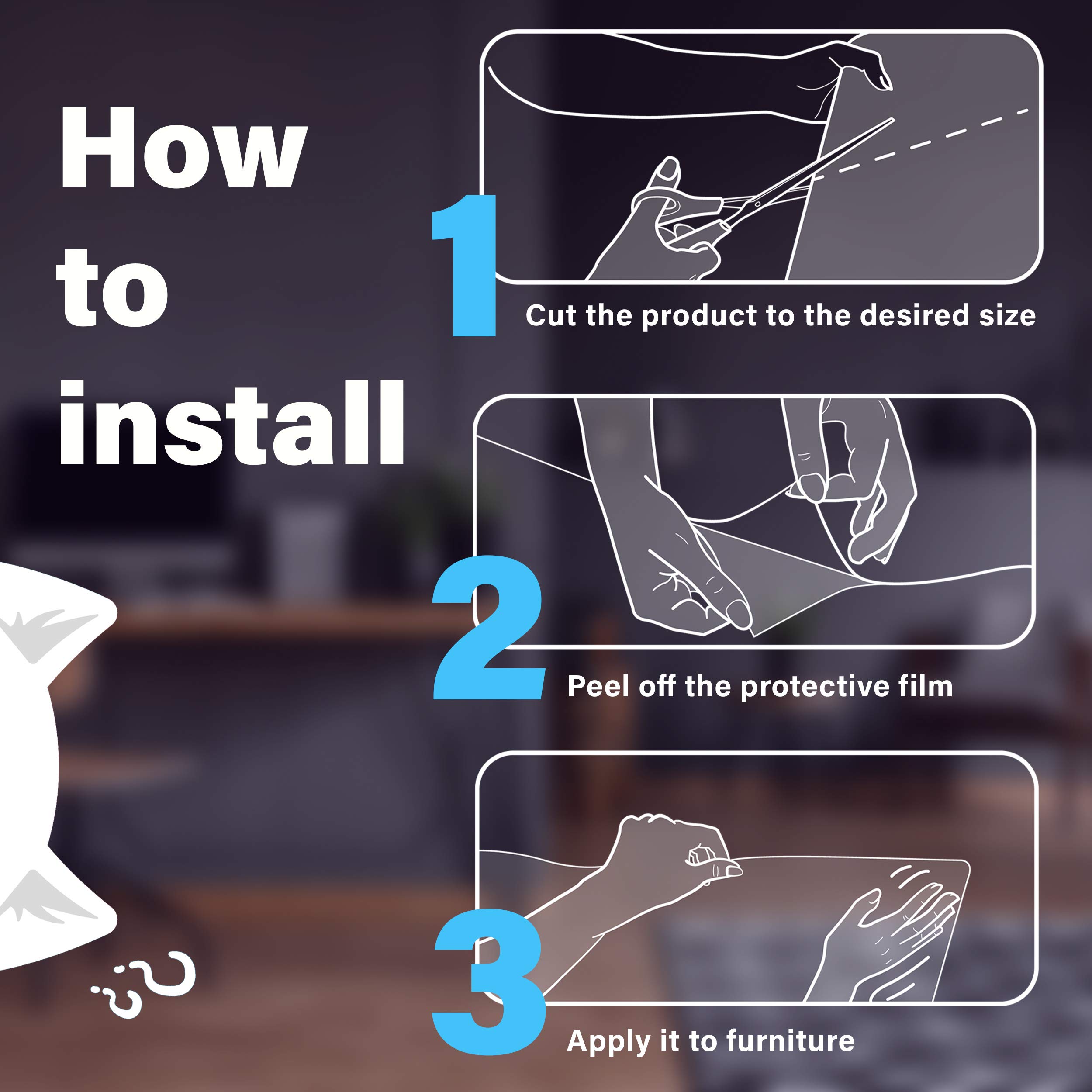 How to install

1
Cut the product to the desired size

2
Peel off the protective film

3
Apply it to furniture