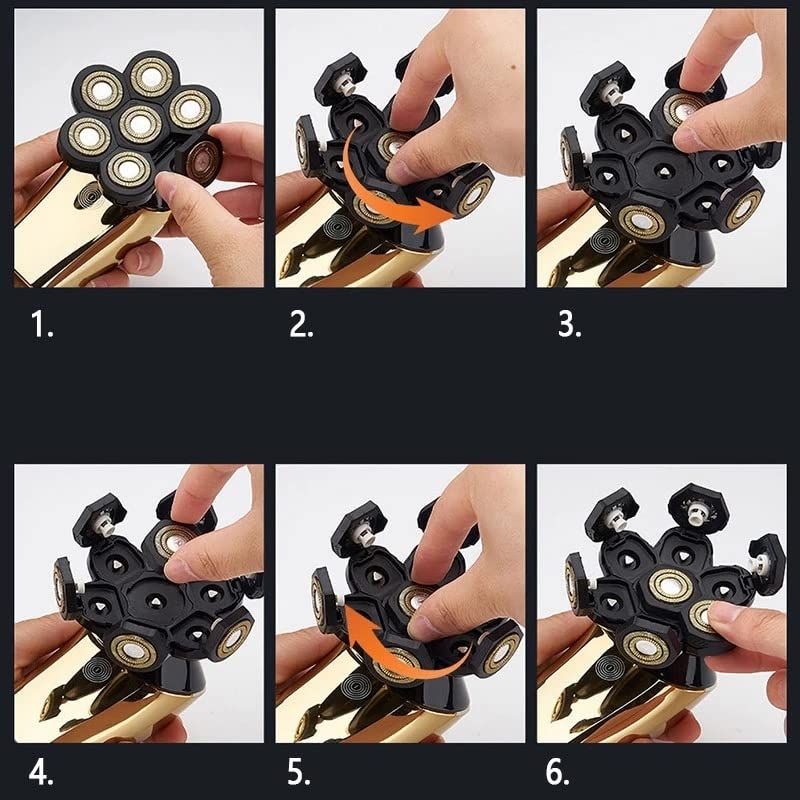 1.

2.

3.

4.

5.

6.