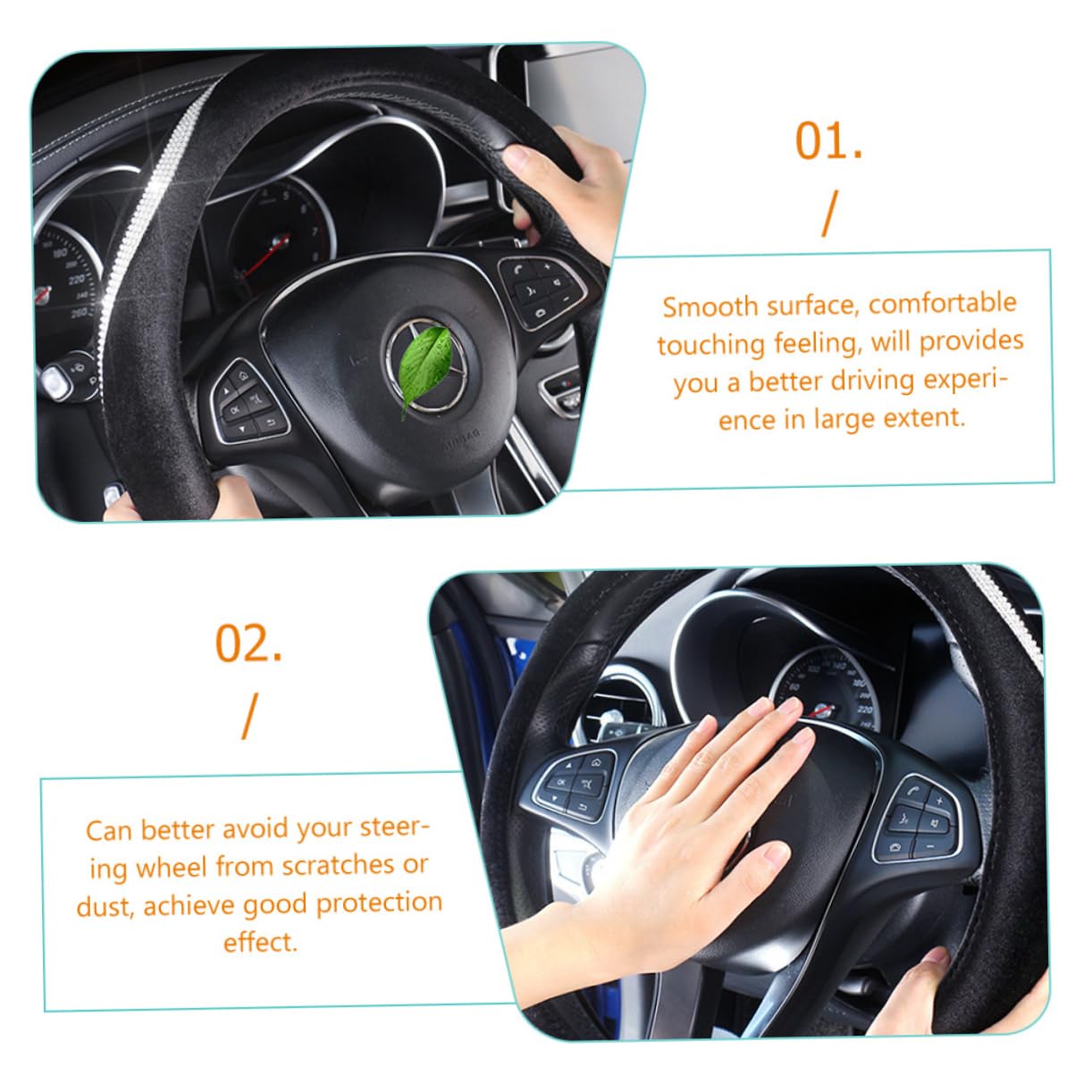 01.

/

Smooth surface, comfortable touching feeling, will provides you a better driving experience in large extent.

02.

/

Can better avoid your steering wheel from scratches or dust, achieve good protection effect.