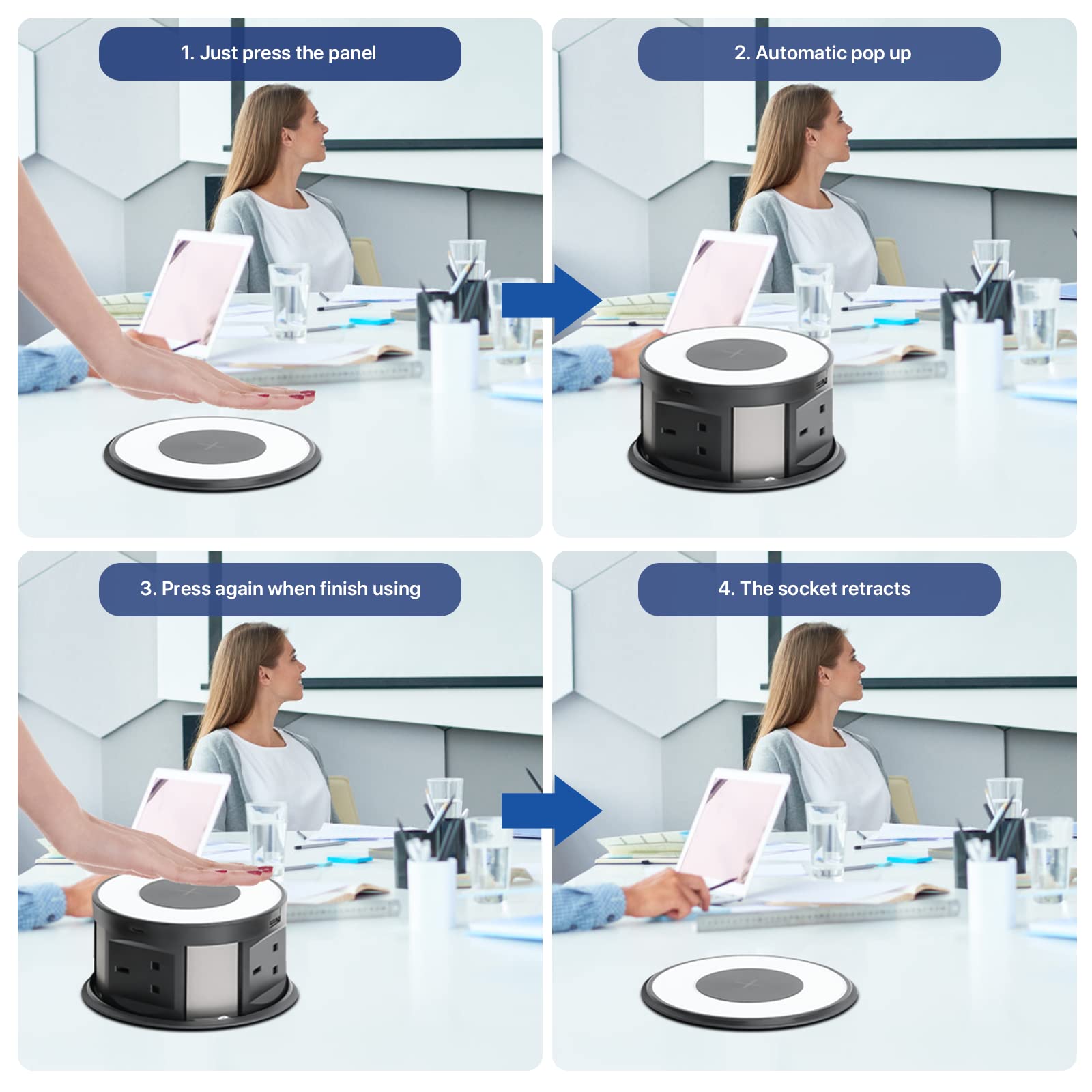 1. Just press the panel

2. Automatic pop up

3. Press again when finish using

4. The socket retracts