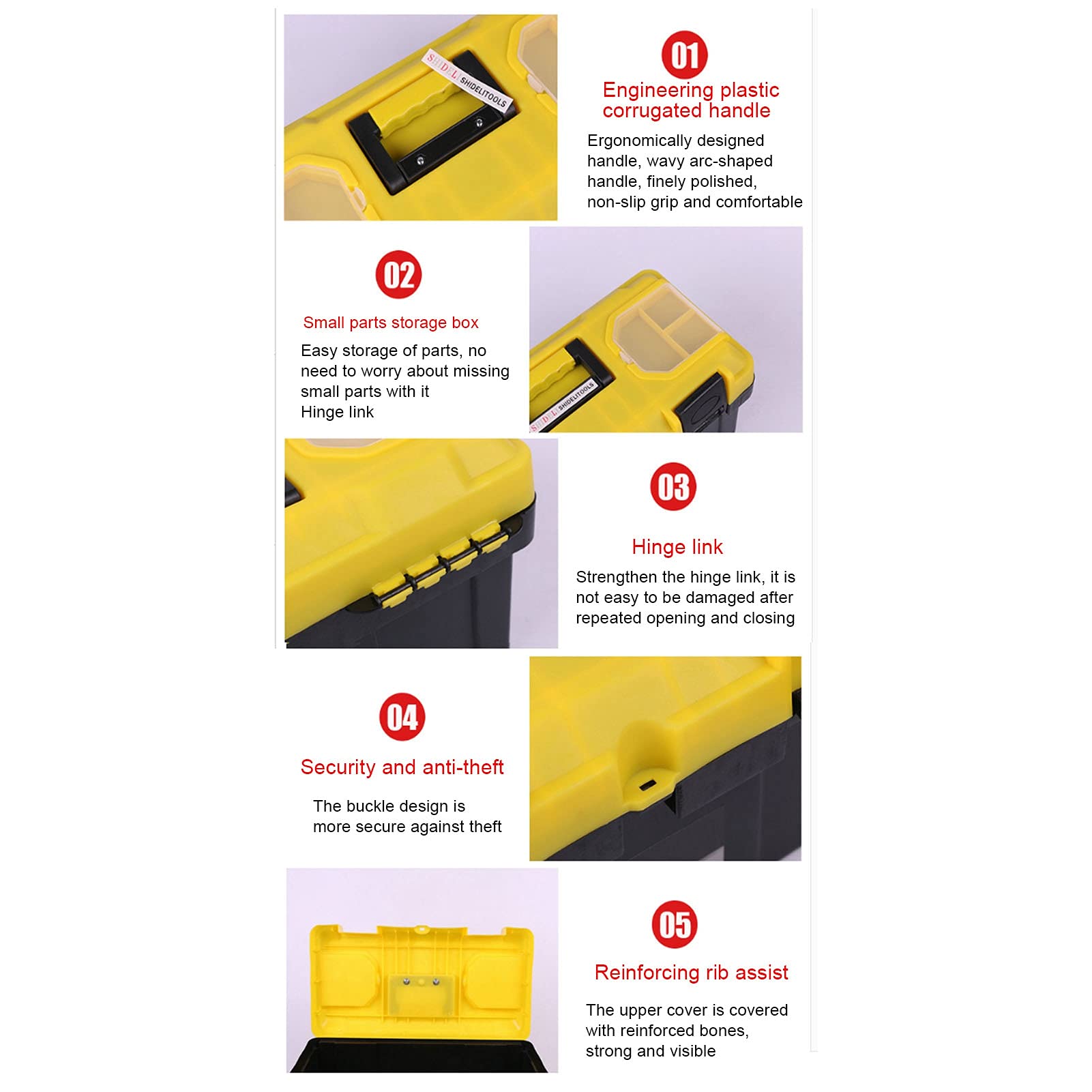 SHIDELI SHIDELITOOLS

01

Engineering plastic corrugated handle

Ergonomically designed handle, wavy arc-shaped handle, finely polished, non-slip grip and comfortable

02

Small parts storage box

Easy storage of parts, no need to worry about missing small parts with it
Hinge link

SHIDELI SHIDELITOOLS

03

Hinge link

Strengthen the hinge link, it is not easy to be damaged after repeated opening and closing

04

Security and anti-theft

The buckle design is more secure against theft

05

Reinforcing rib assist

The upper cover is covered with reinforced bones, strong and visible