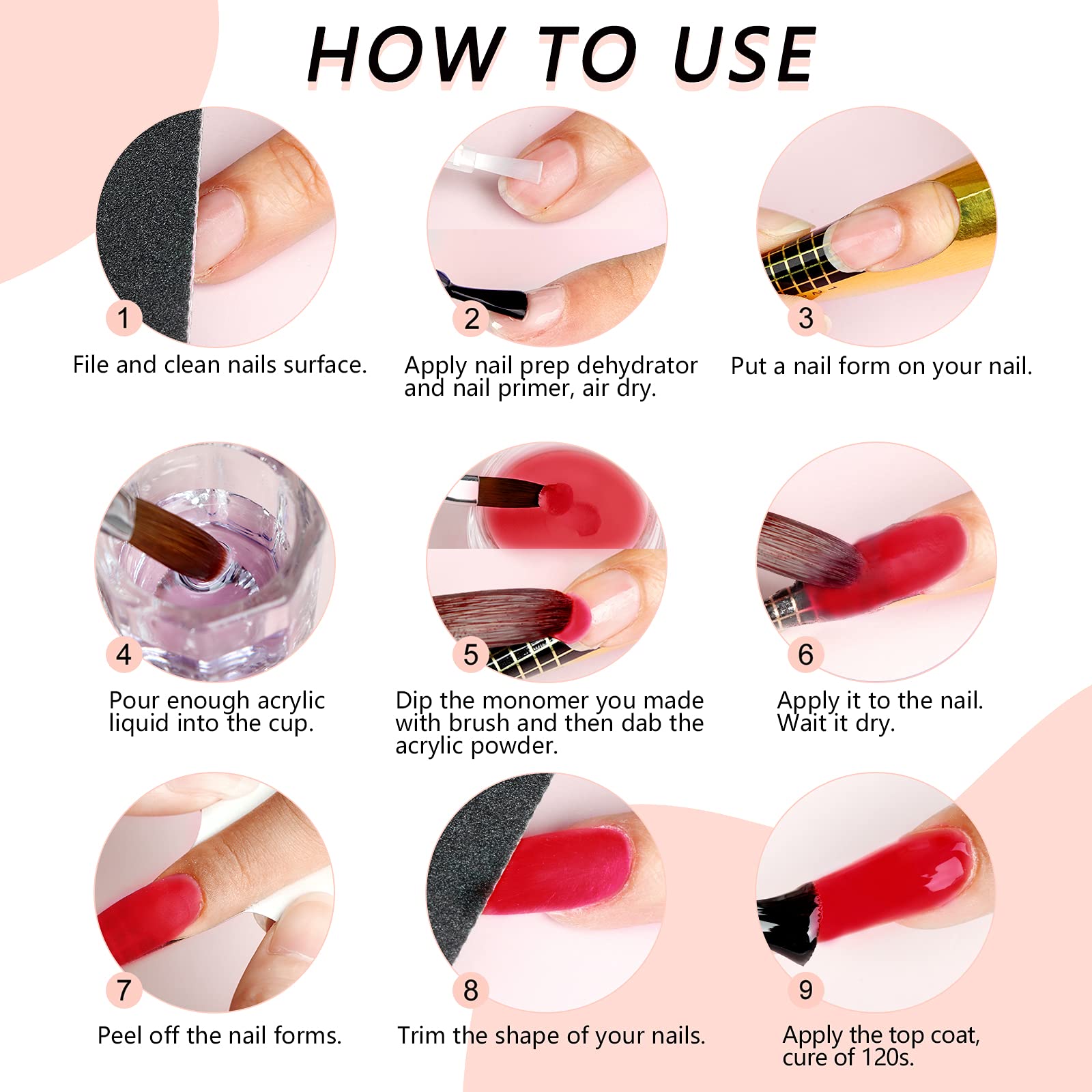 HOW TO USE

1

File and clean nails surface.

2

Apply nail prep dehydrator and nail primer, air dry.

3

Put a nail form on your nail.

4

Pour enough acrylic liquid into the cup.

5

Dip the monomer you made with brush and then dab the acrylic powder.

6

Apply it to the nail. Wait it dry.

7

Peel off the nail forms.

8

Trim the shape of your nails.

9

Apply the top coat, cure of 120s.