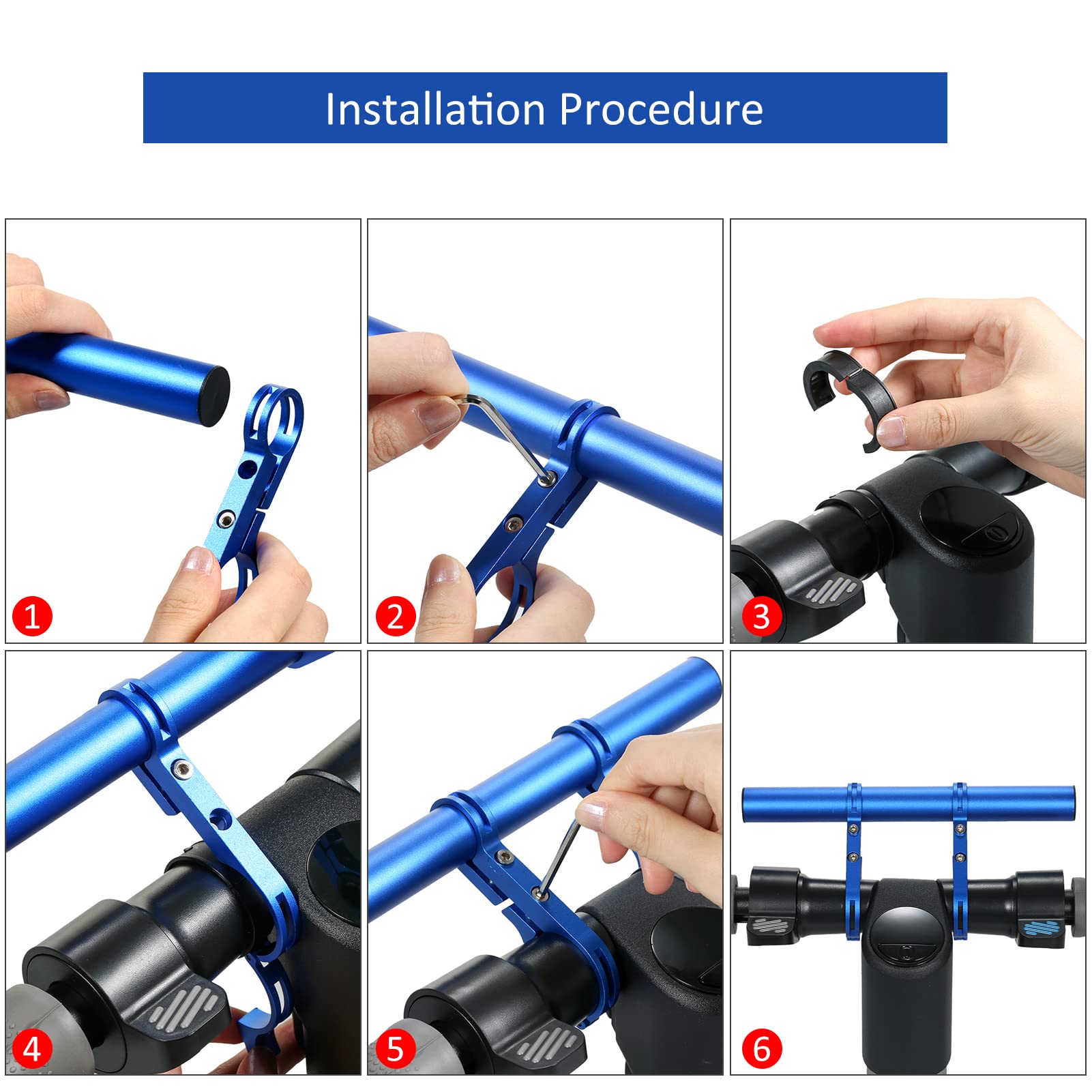 Installation Procedure

1

2

3

4

5

6