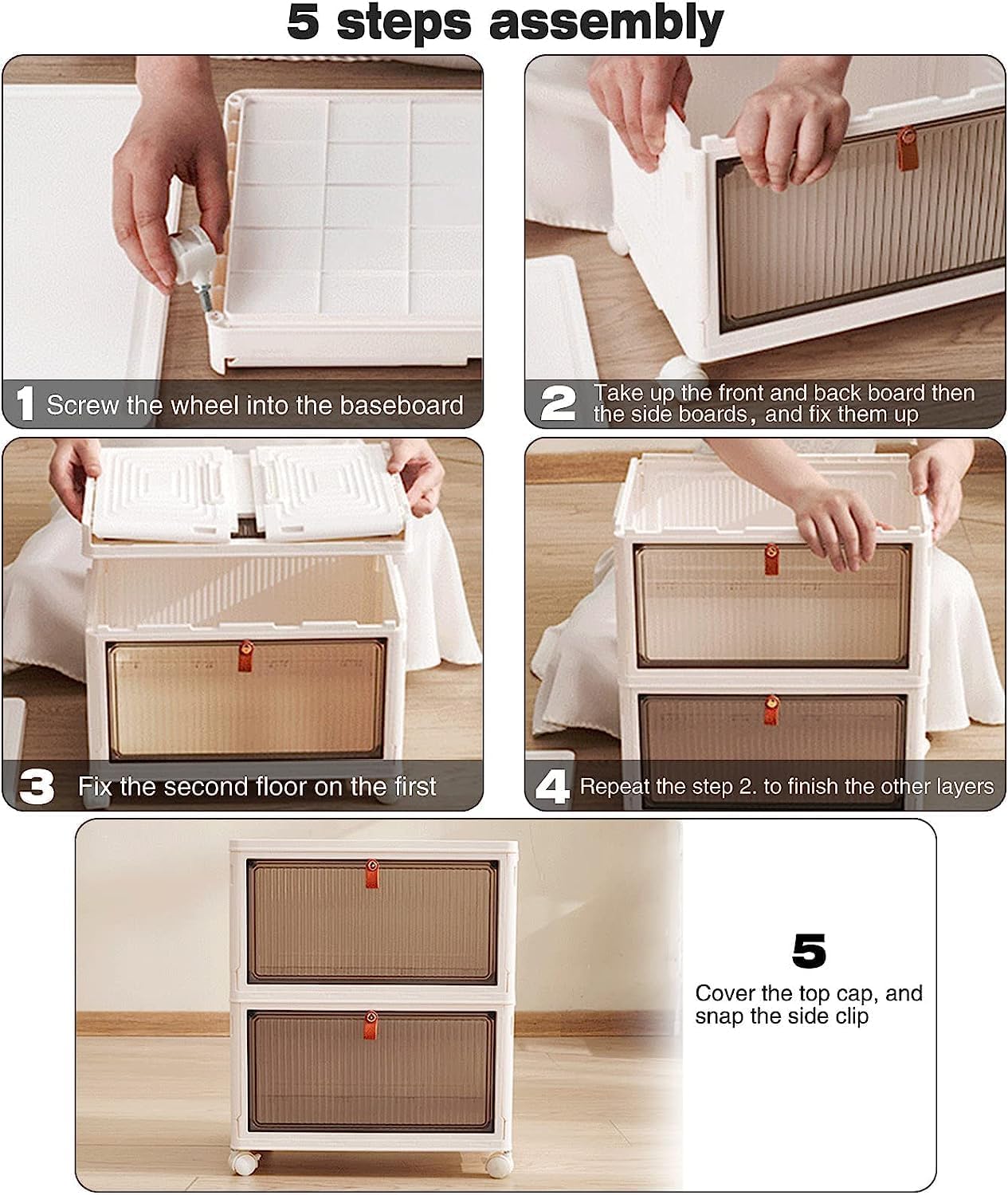 5 steps assembly

1 Screw the wheel into the baseboard

2 Take up the front and back board then the side boards, and fix them up

3 Fix the second floor on the first

4 Repeat the step 2. to finish the other layers

5

Cover the top cap, and snap the side clip