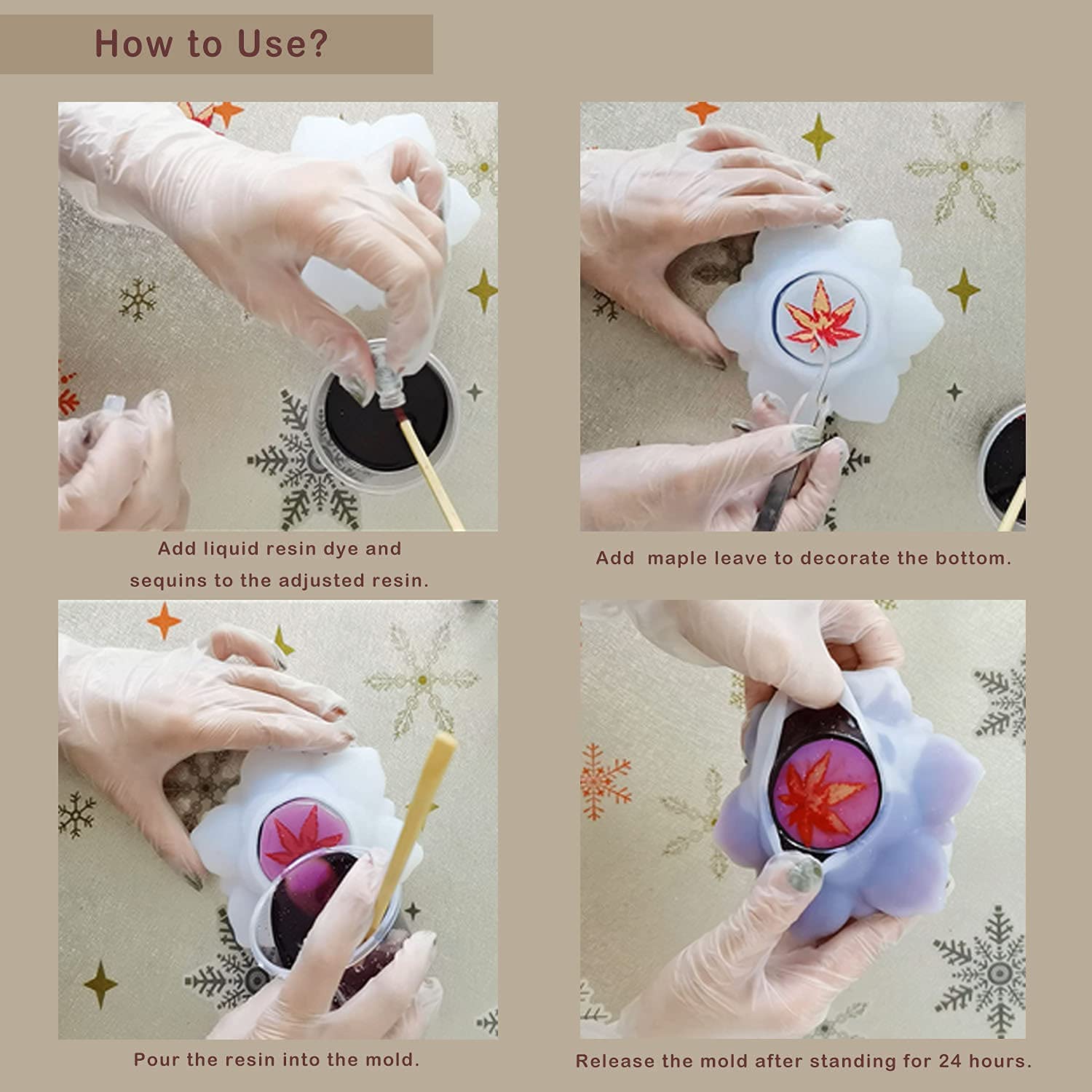 How to Use?

Add liquid resin dye and sequins to the adjusted resin.

Add  maple leave to decorate the bottom.

Pour the resin into the mold.

Release the mold after standing for 24 hours.