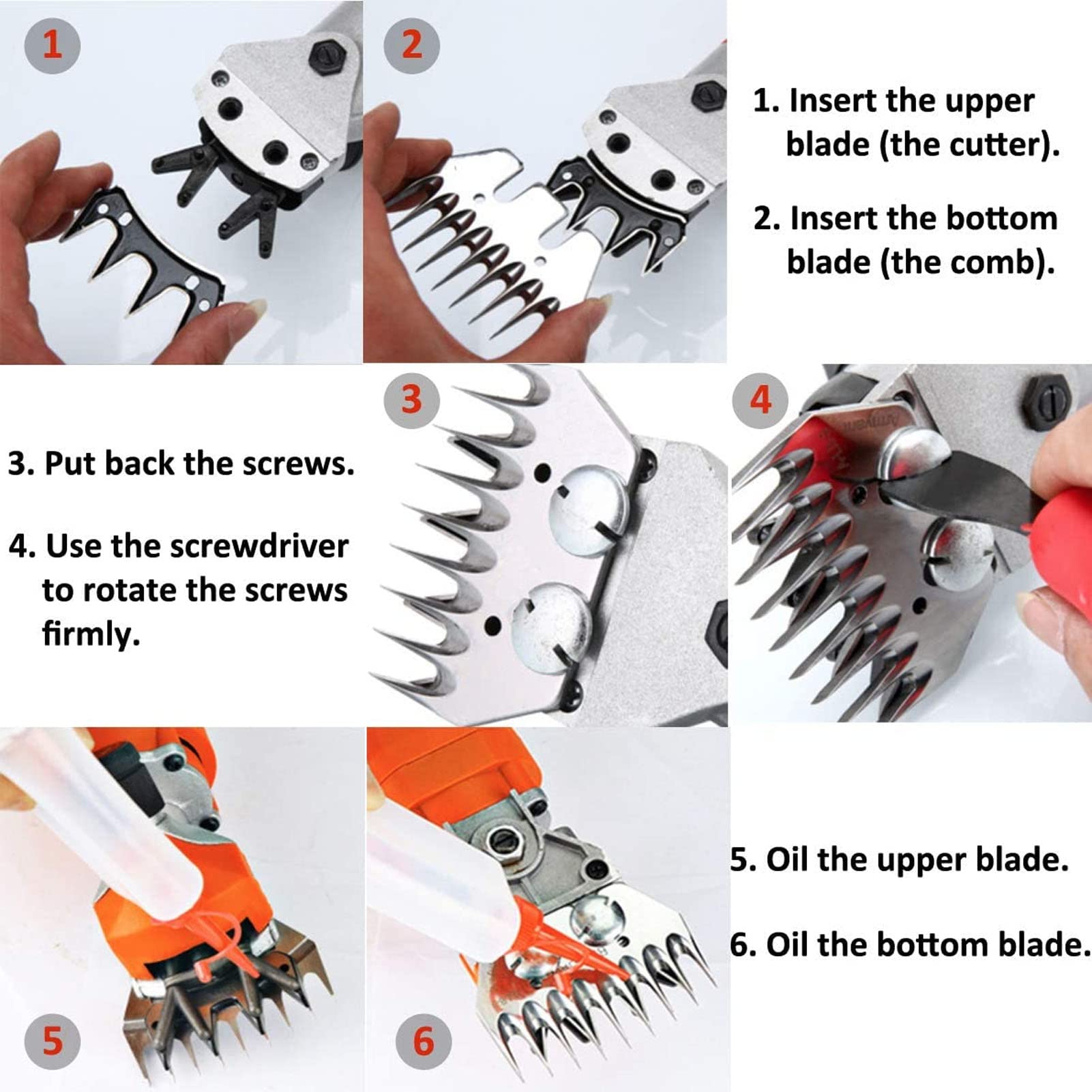 1

2

1. Insert the upper blade (the cutter).

2. Insert the bottom blade (the comb).

3. Put back the screws.

4. Use the screwdriver to rotate the screws firmly.

3

4

5

6

5. Oil the upper blade.

6. Oil the bottom blade.