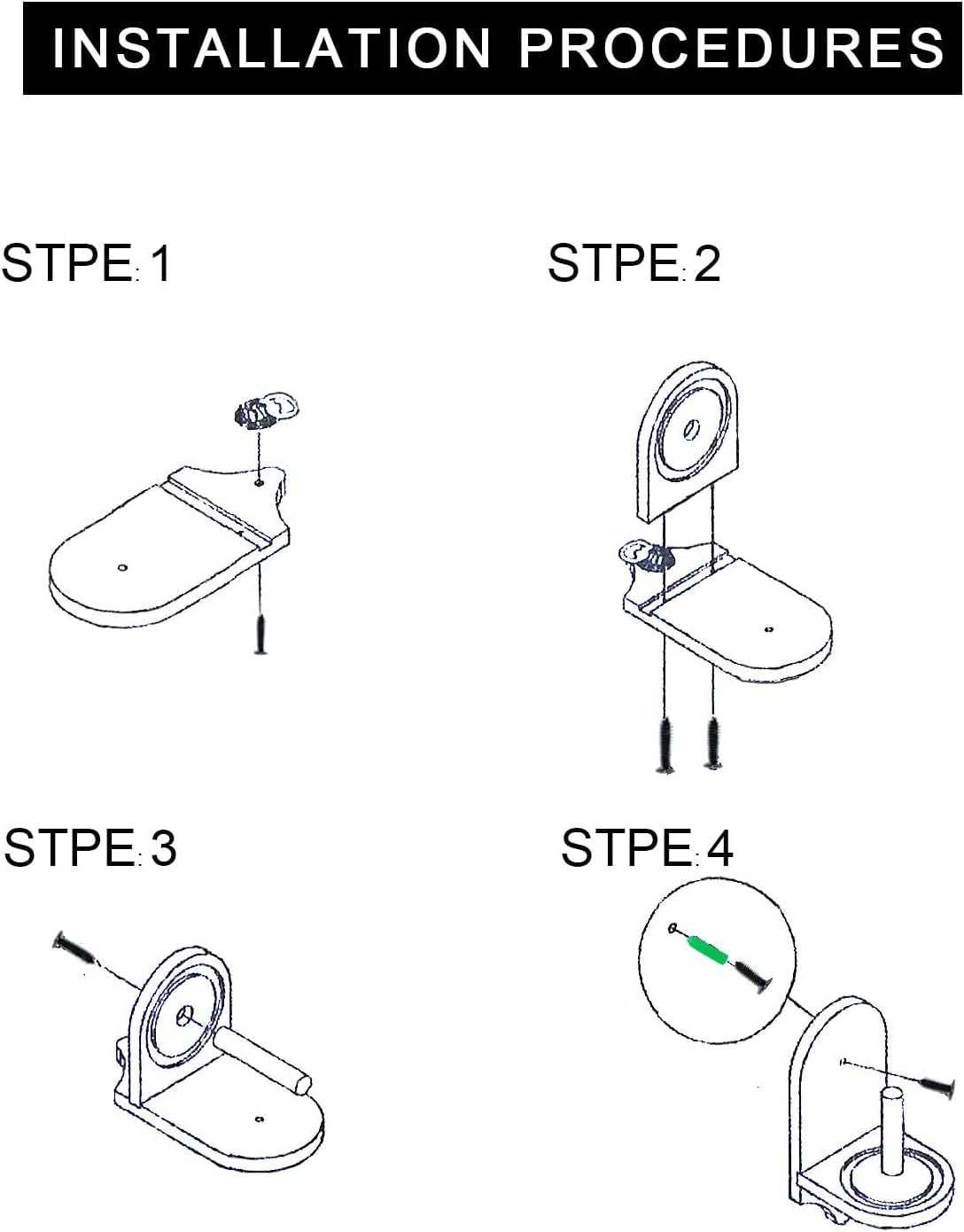 INSTALLATION PROCEDURES

STPE: 1

STPE: 2

STPE: 3

STPE: 4