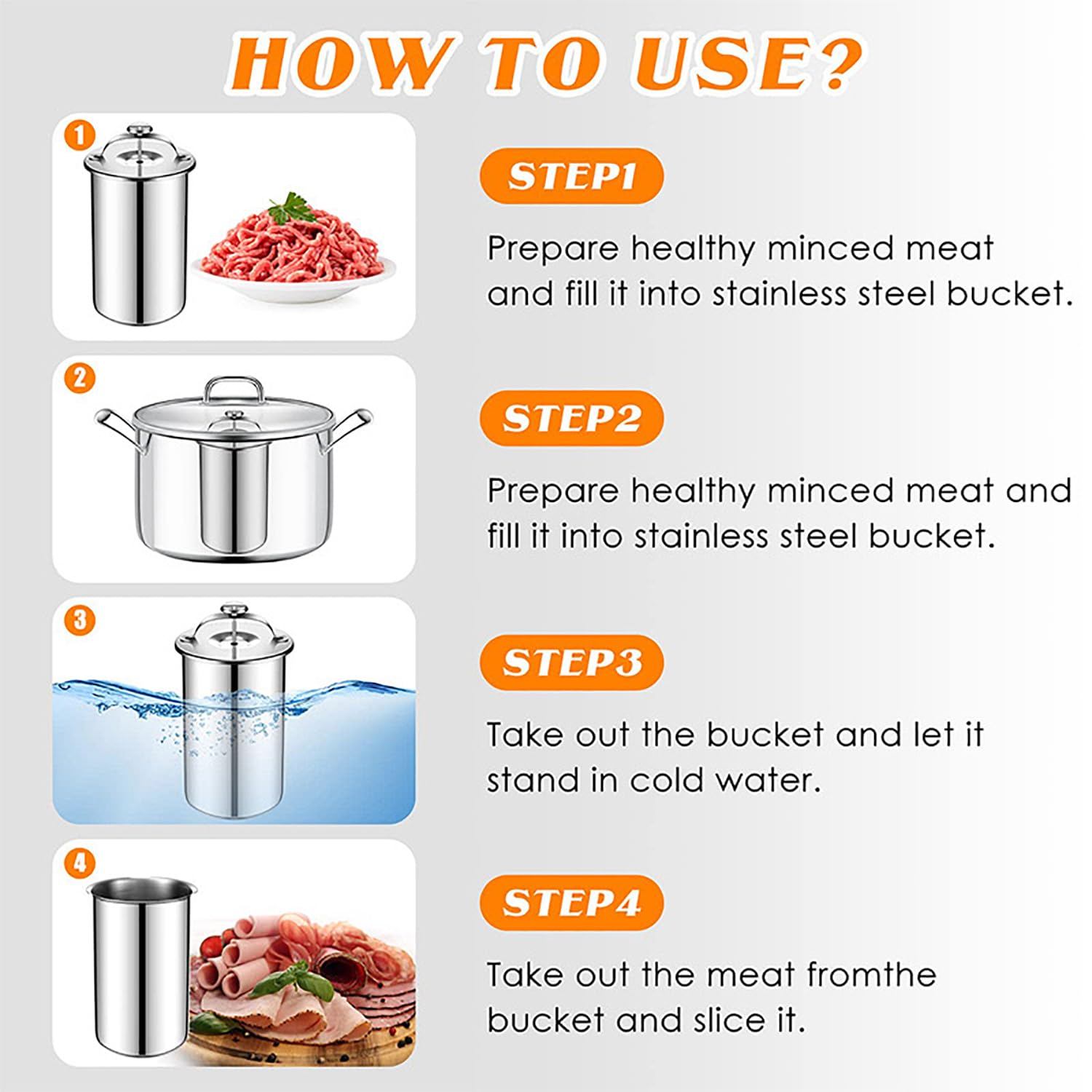 HOW TO USE?

1

STEP1

Prepare healthy minced meat and fill it into stainless steel bucket.

2

STEP2

Prepare healthy minced meat and fill it into stainless steel bucket.

3

STEP3

Take out the bucket and let it stand in cold water.

4

STEP4

Take out the meat fromthe bucket and slice it.