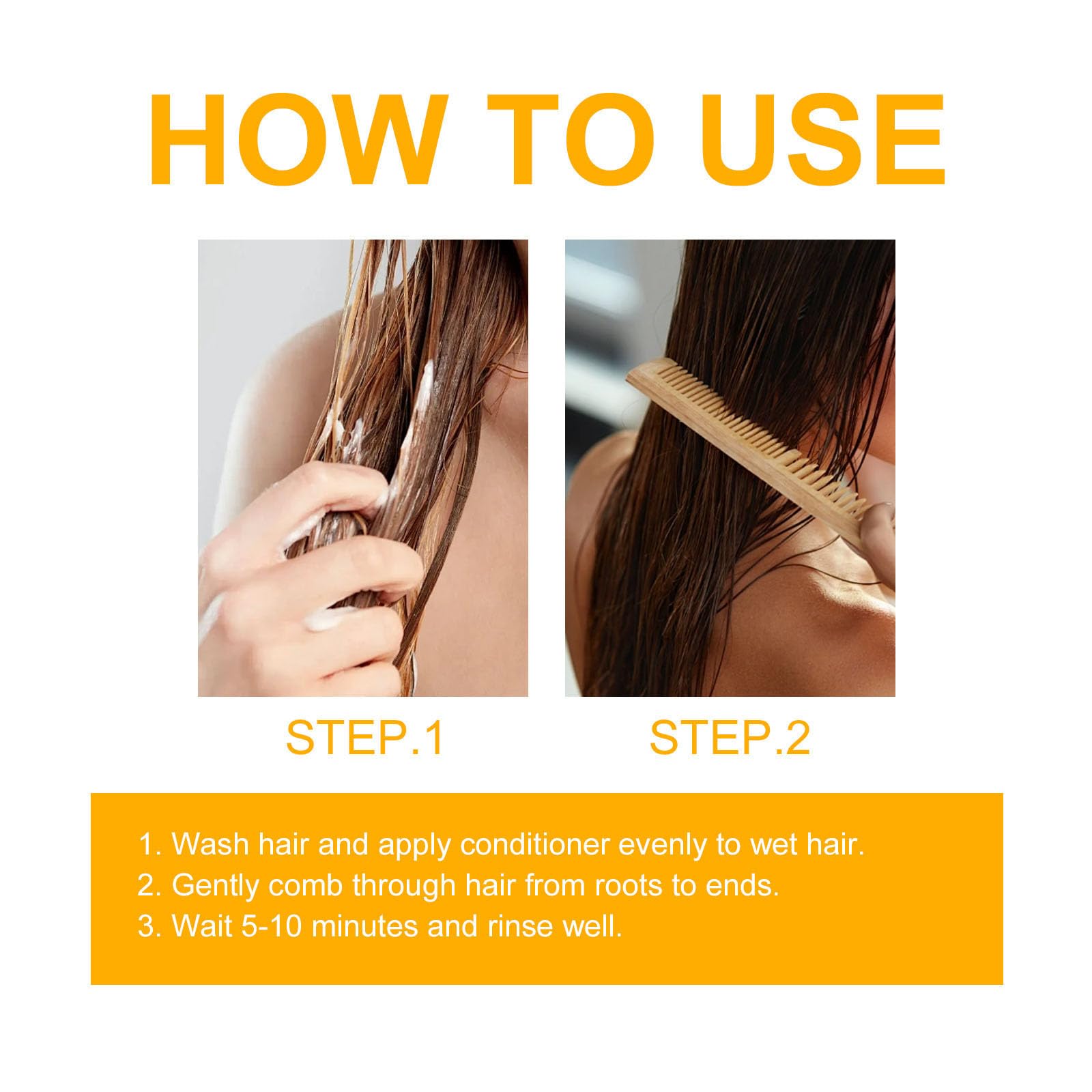 HOW TO USE

STEP.1

STEP.2

1. Wash hair and apply conditioner evenly to wet hair.
2. Gently comb through hair from roots to ends.
3. Wait 5-10 minutes and rinse well.