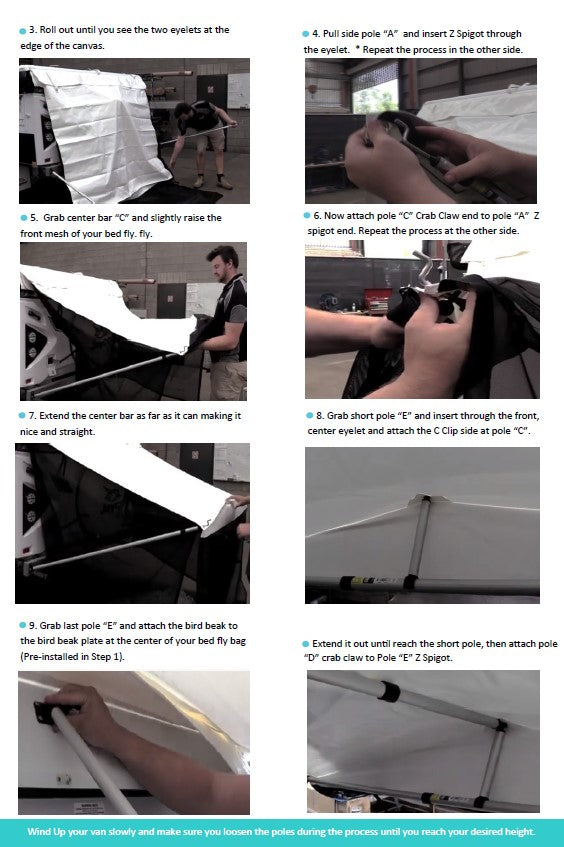 3. Roll out until you see the two eyelets at the edge of the canvas.

4. Pull side pole "A" and insert Z Spigot through the eyelet. * Repeat the process in the other side.

5. Grab center bar "C" and slightly raise the front mesh of your bed fly. fly.

6. Now attach pole "C" Crab Claw end to pole "A" Z spigot end. Repeat the process at the other side.

7. Extend the center bar as far as it can making it nice and straight.

8. Grab short pole "E" and insert through the front, center eyelet and attach the C Clip side at pole "C".

9. Grab last pole "E" and attach the bird beak to the bird beak plate at the center of your bed fly bag (Pre-installed in Step 1).

Extend it out until reach the short pole, then attach pole "D" crab claw to Pole "E" Z Spigot.

Wind Up your van slowly and make sure you loosen the poles during the process until you reach your desired height.