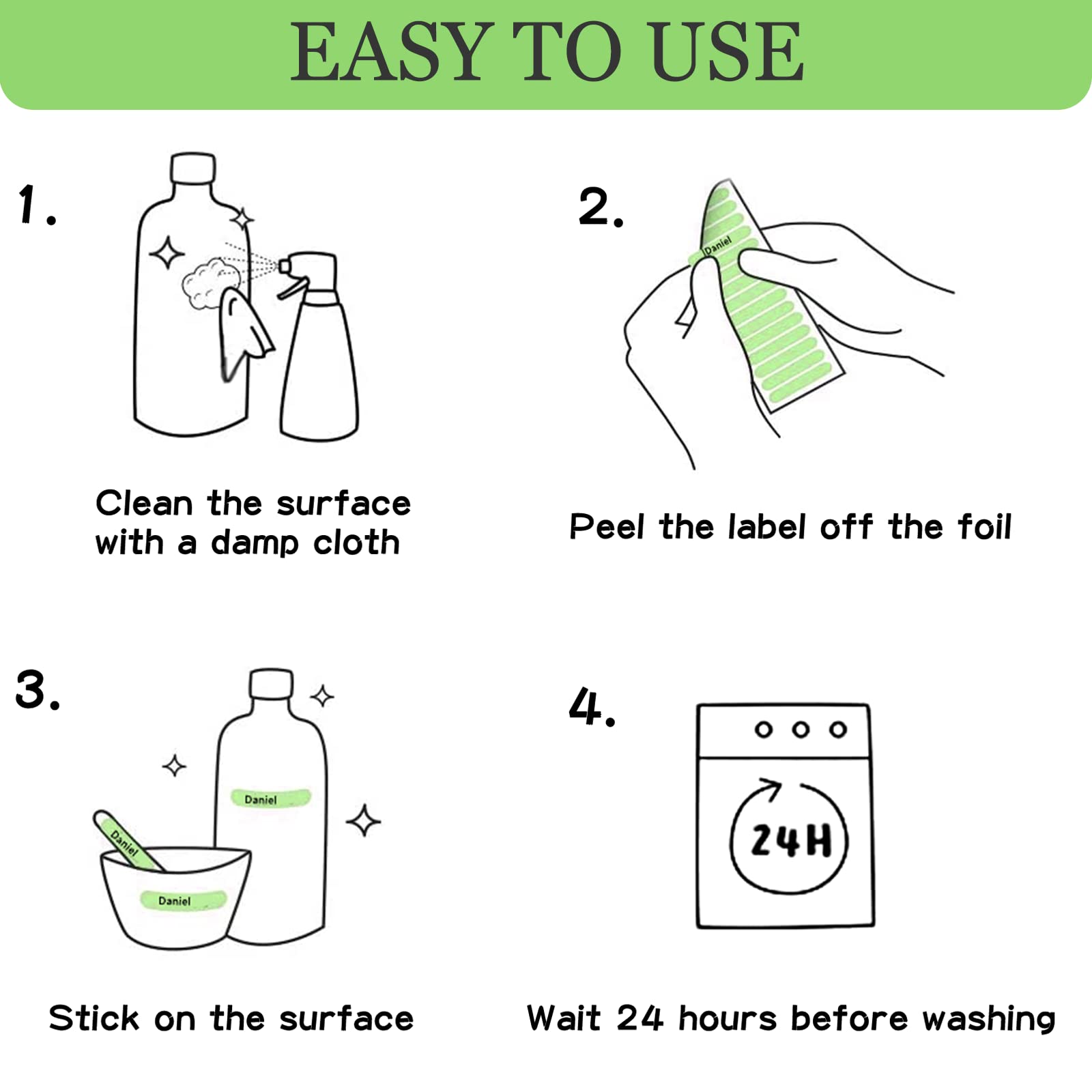 EASY TO USE

1.

Clean the surface with a damp cloth

2.

Daniel

Peel the label off the foil

3.

Daniel

Daniel

Daniel

Stick on the surface

4.

24H

Wait 24 hours before washing