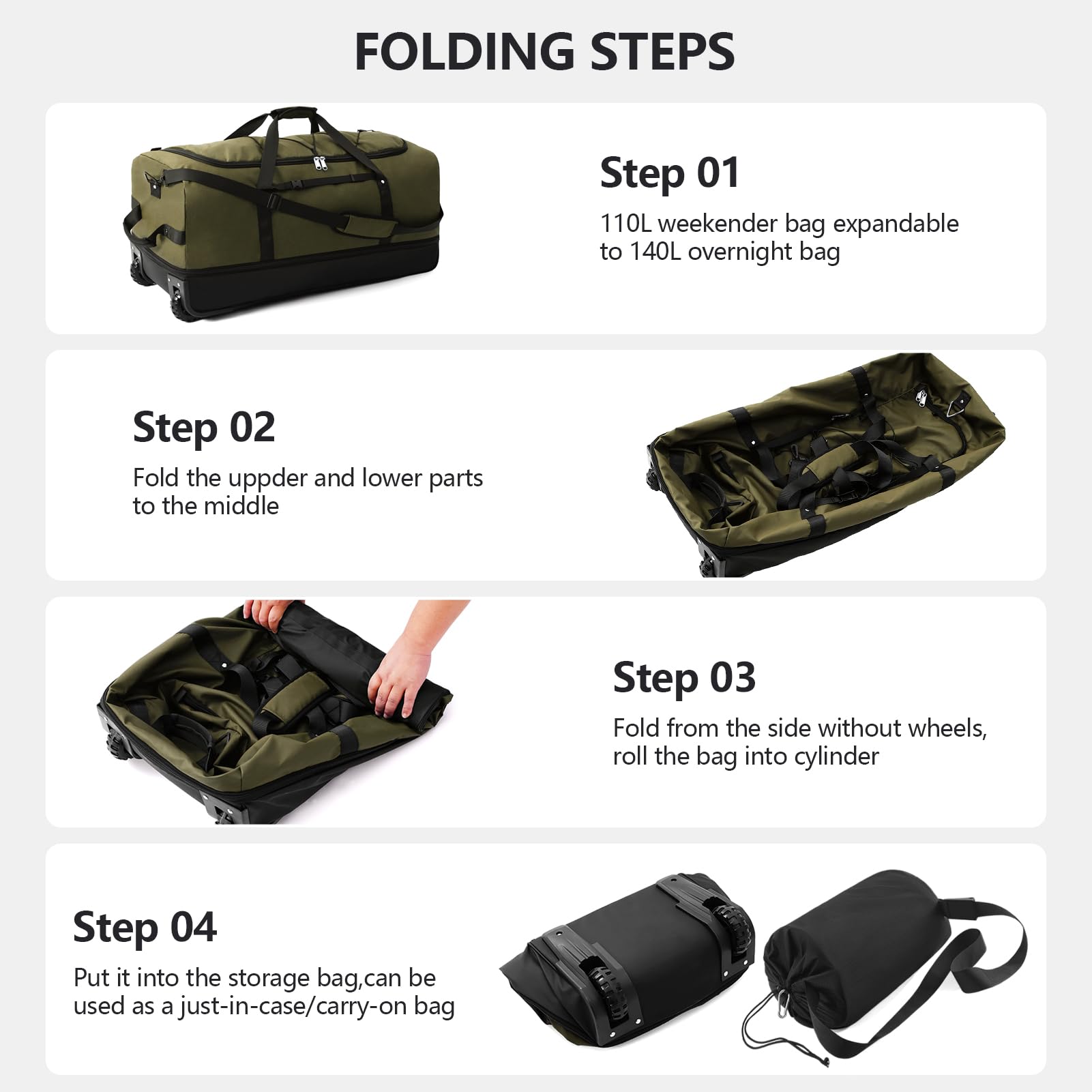 FOLDING STEPS

Step 01
110L weekender bag expandable to 140L overnight bag

Step 02
Fold the uppder and lower parts to the middle

Step 03
Fold from the side without wheels, roll the bag into cylinder

Step 04
Put it into the storage bag,can be used as a just-in-case/carry-on bag