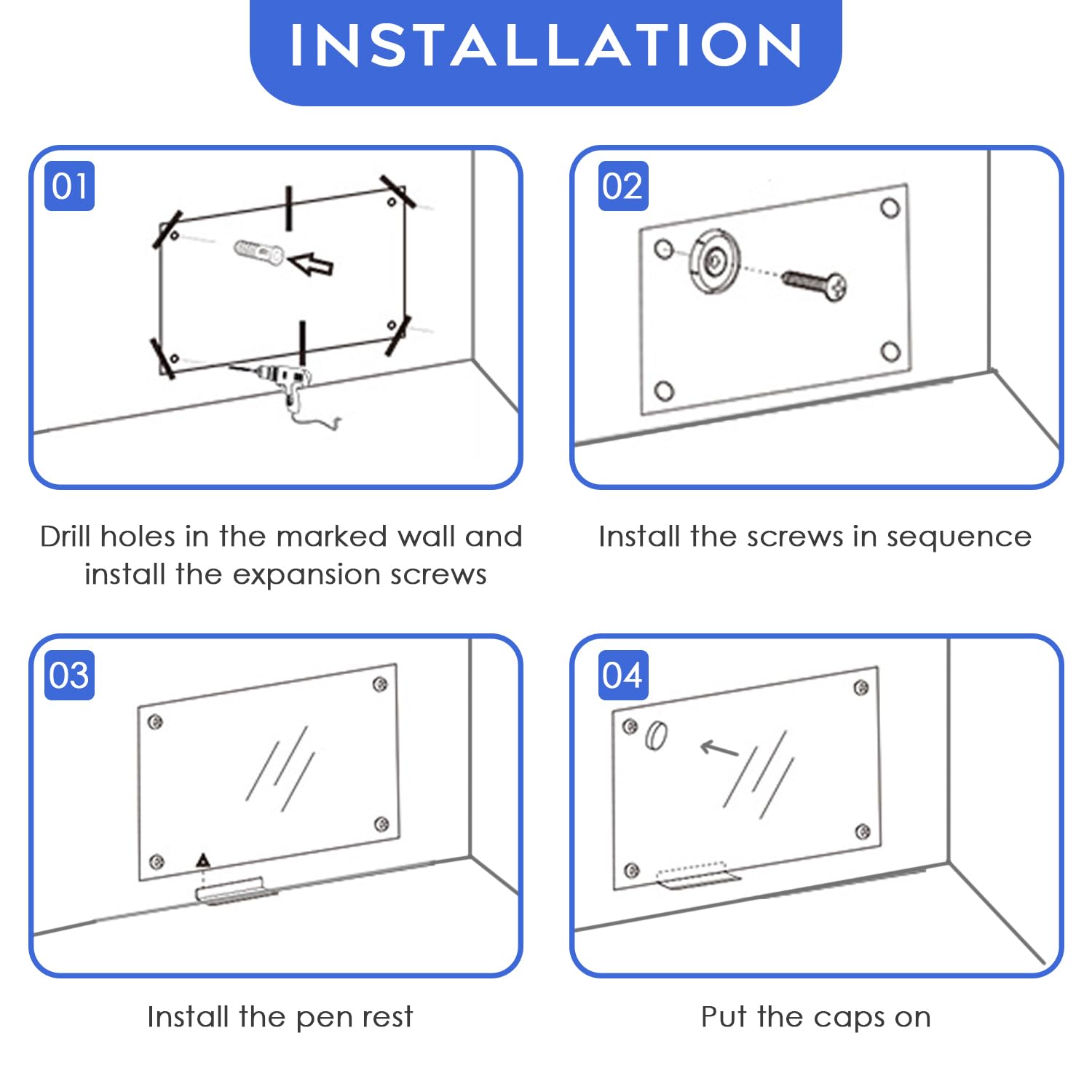 INSTALLATION

01

Drill holes in the marked wall and install the expansion screws

02

Install the screws in sequence

03

Install the pen rest

04

Put the caps on