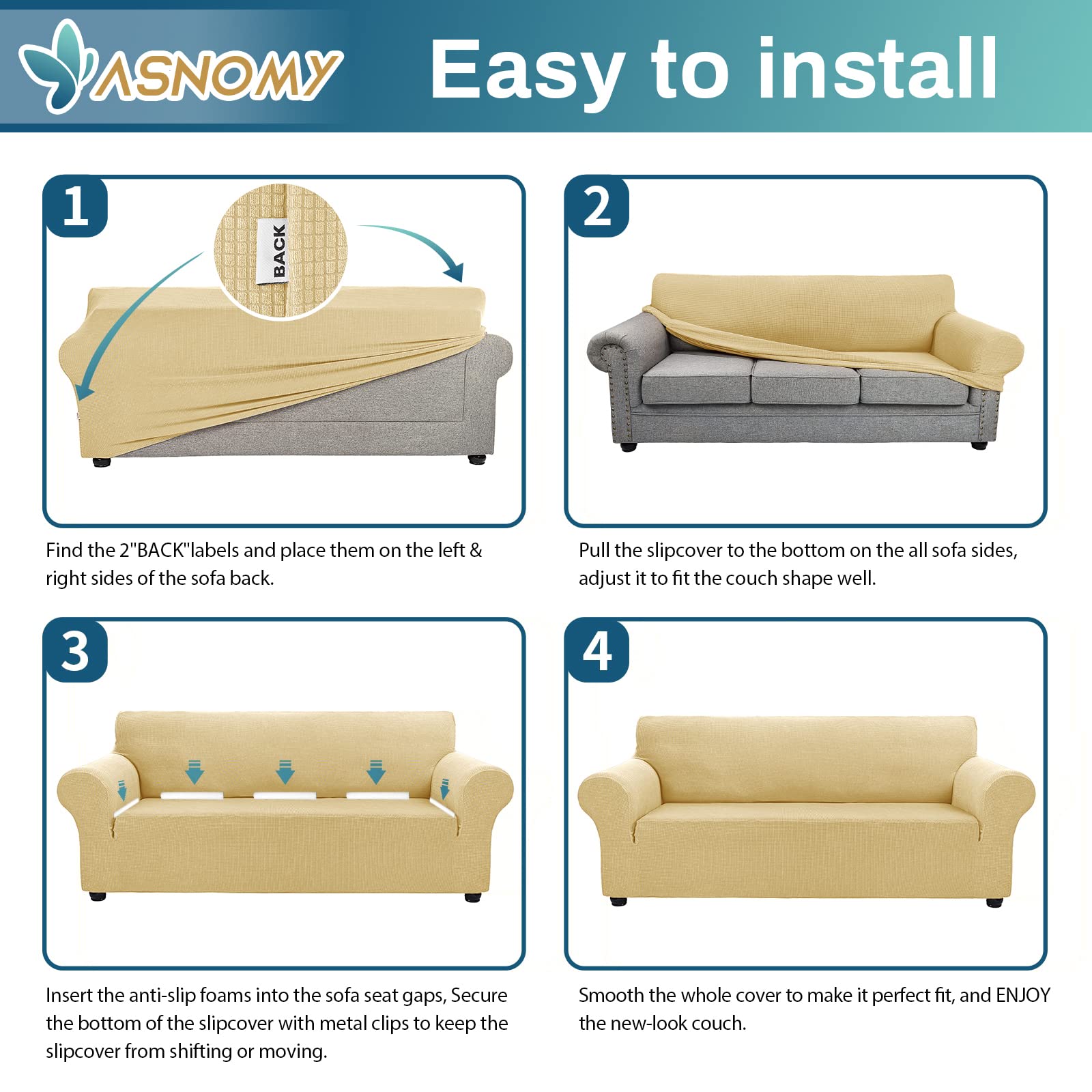 ASNOMY

Easy to install

1

BACK

Find the 2"BACK"labels and place them on the left & right sides of the sofa back.

2

Pull the slipcover to the bottom on the all sofa sides, adjust it to fit the couch shape well.

3

Insert the anti-slip foams into the sofa seat gaps, Secure the bottom of the slipcover with metal clips to keep the slipcover from shifting or moving.

4

Smooth the whole cover to make it perfect fit, and ENJOY the new-look couch.