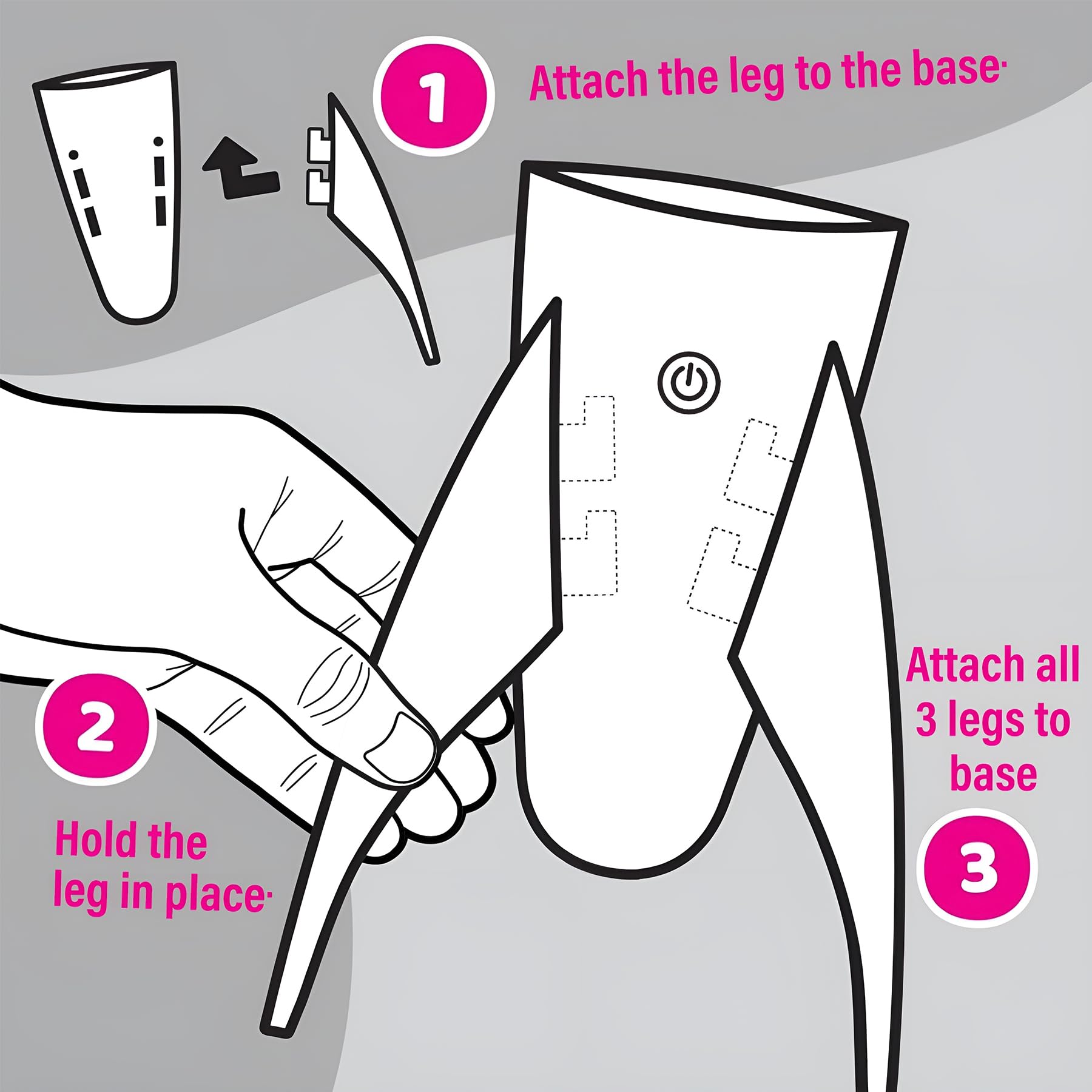 1

Attach the leg to the base·

2

Hold the leg in place·

Attach all 3 legs to base

3