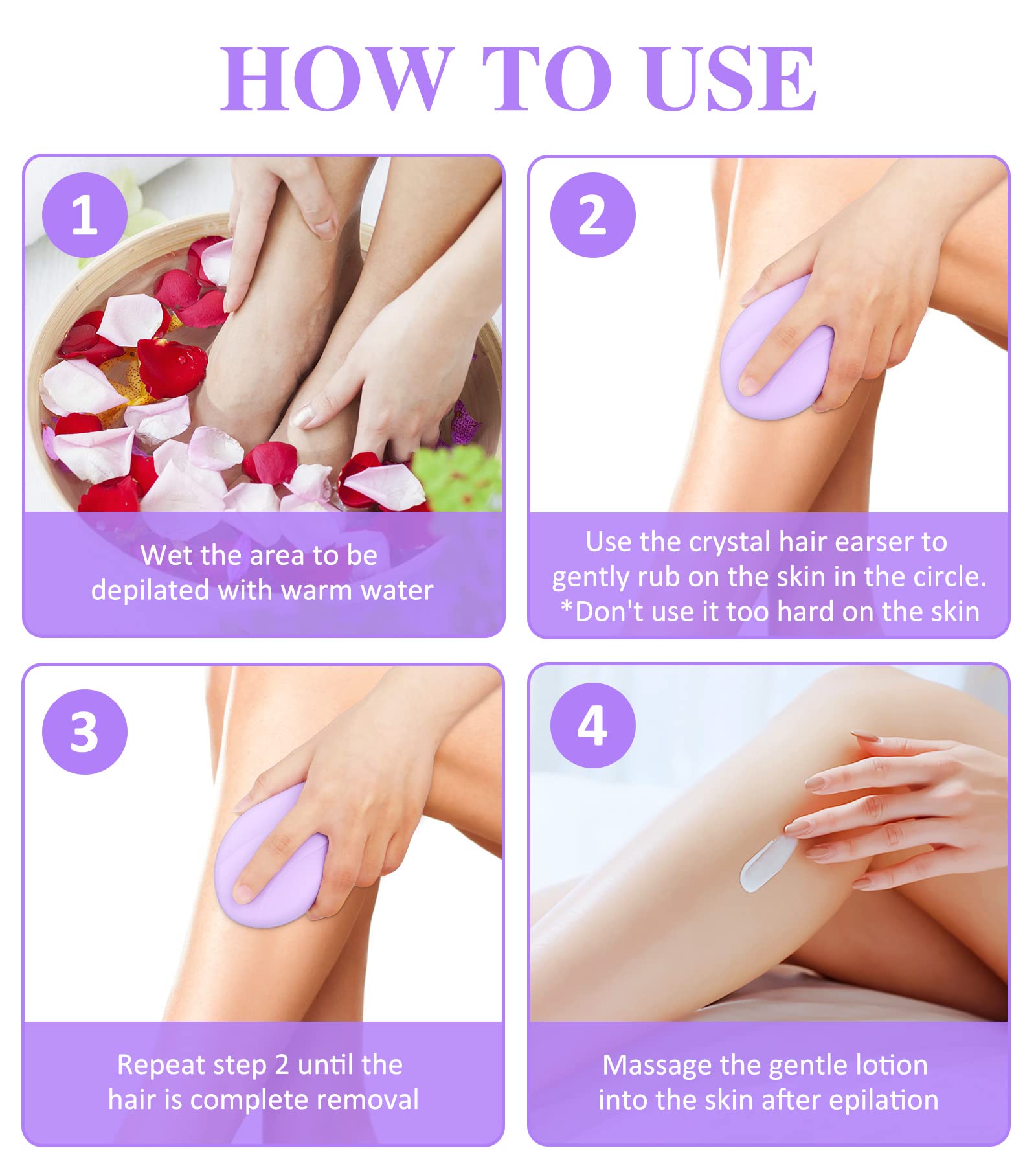 HOW TO USE

1

Wet the area to be depilated with warm water

2

Use the crystal hair earser to gently rub on the skin in the circle. *Don't use it too hard on the skin

3

Repeat step 2 until the hair is complete removal

4

Massage the gentle lotion into the skin after epilation