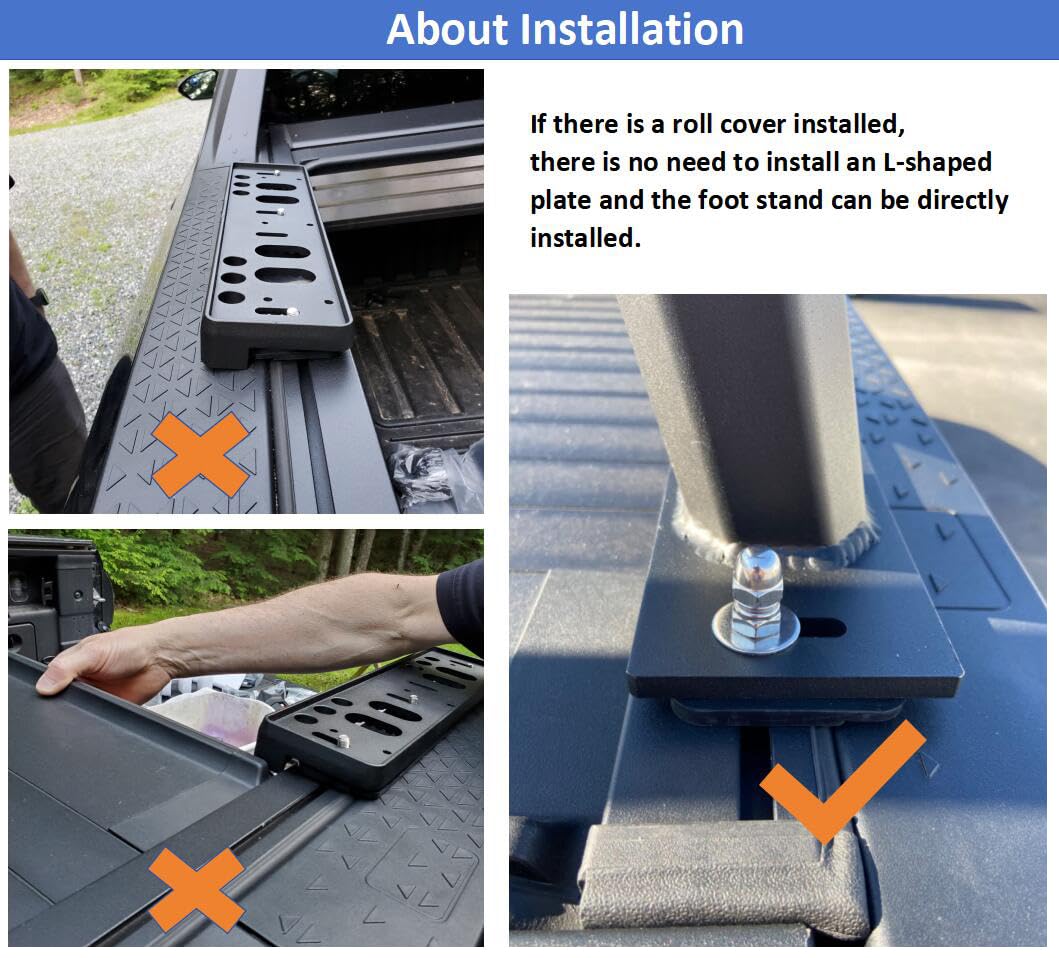 About Installation

If there is a roll cover installed, there is no need to install an L-shaped plate and the foot stand can be directly installed.