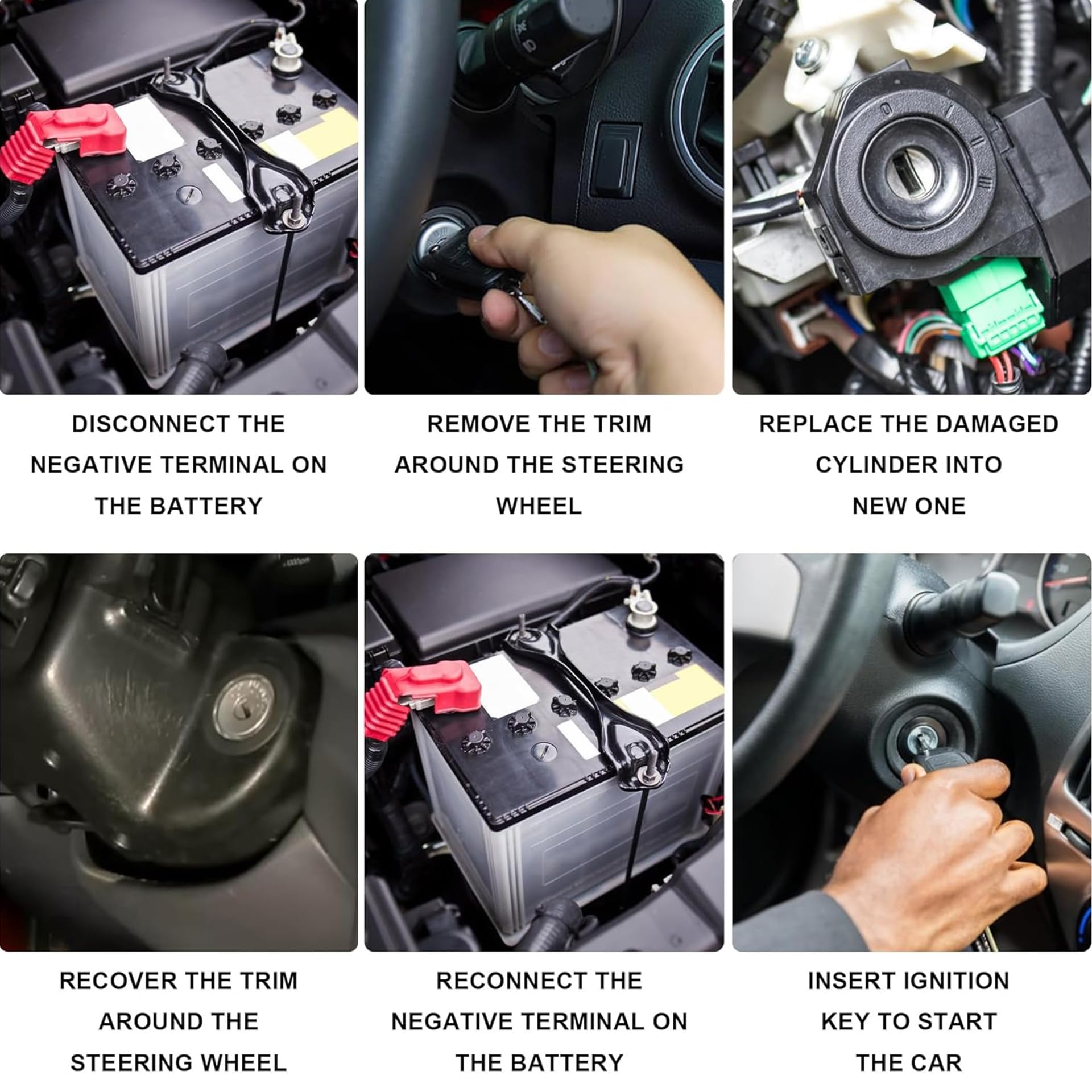 DISCONNECT THE NEGATIVE TERMINAL ON THE BATTERY

REMOVE THE TRIM AROUND THE STEERING WHEEL

REPLACE THE DAMAGED CYLINDER INTO NEW ONE

RECOVER THE TRIM AROUND THE STEERING WHEEL

RECONNECT THE NEGATIVE TERMINAL ON THE BATTERY

INSERT IGNITION KEY TO START THE CAR