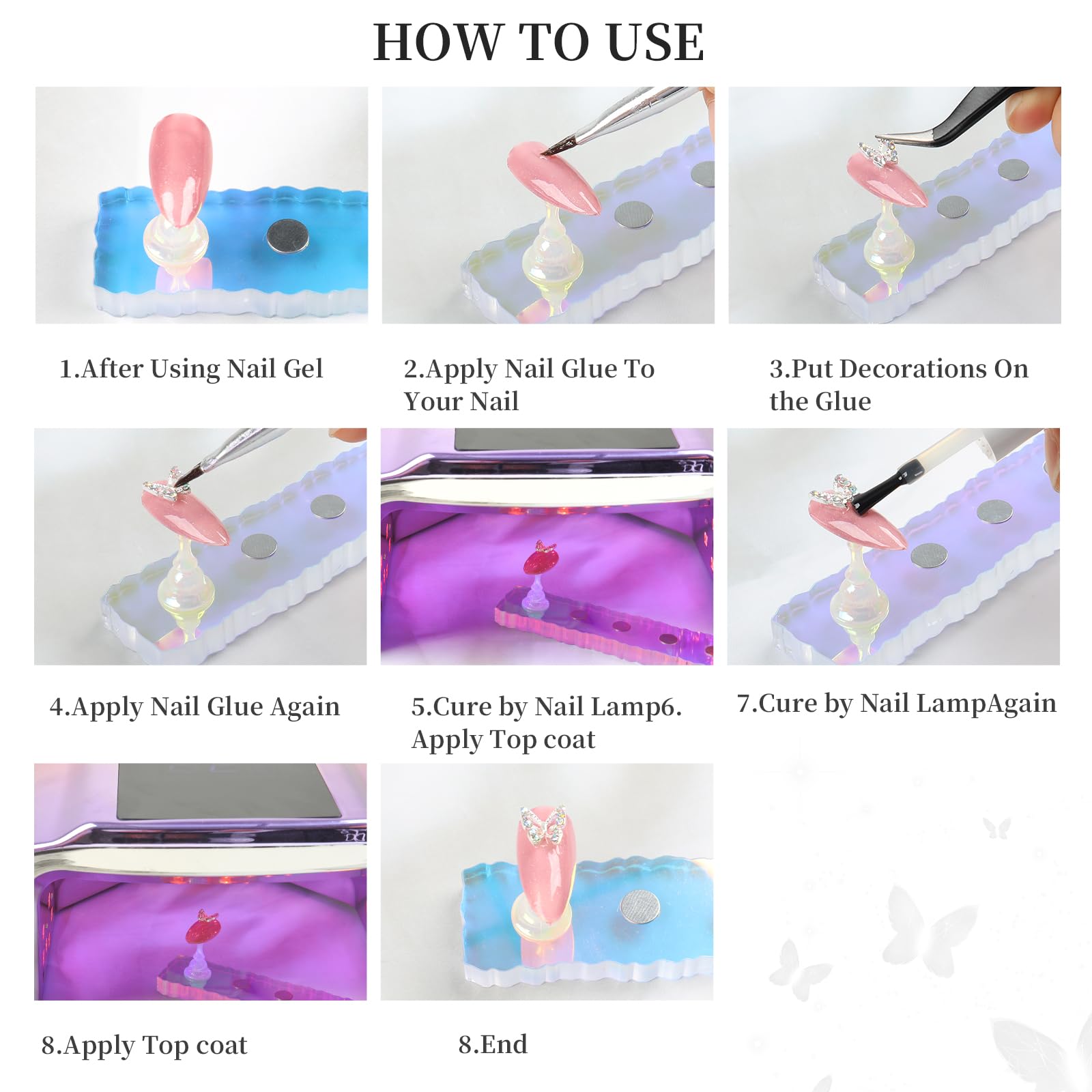 HOW TO USE

1.After Using Nail Gel

2.Apply Nail Glue To Your Nail

3.Put Decorations On the Glue

4.Apply Nail Glue Again

5.Cure by Nail Lamp6. Apply Top coat

7.Cure by Nail LampAgain

8.Apply Top coat

8.End