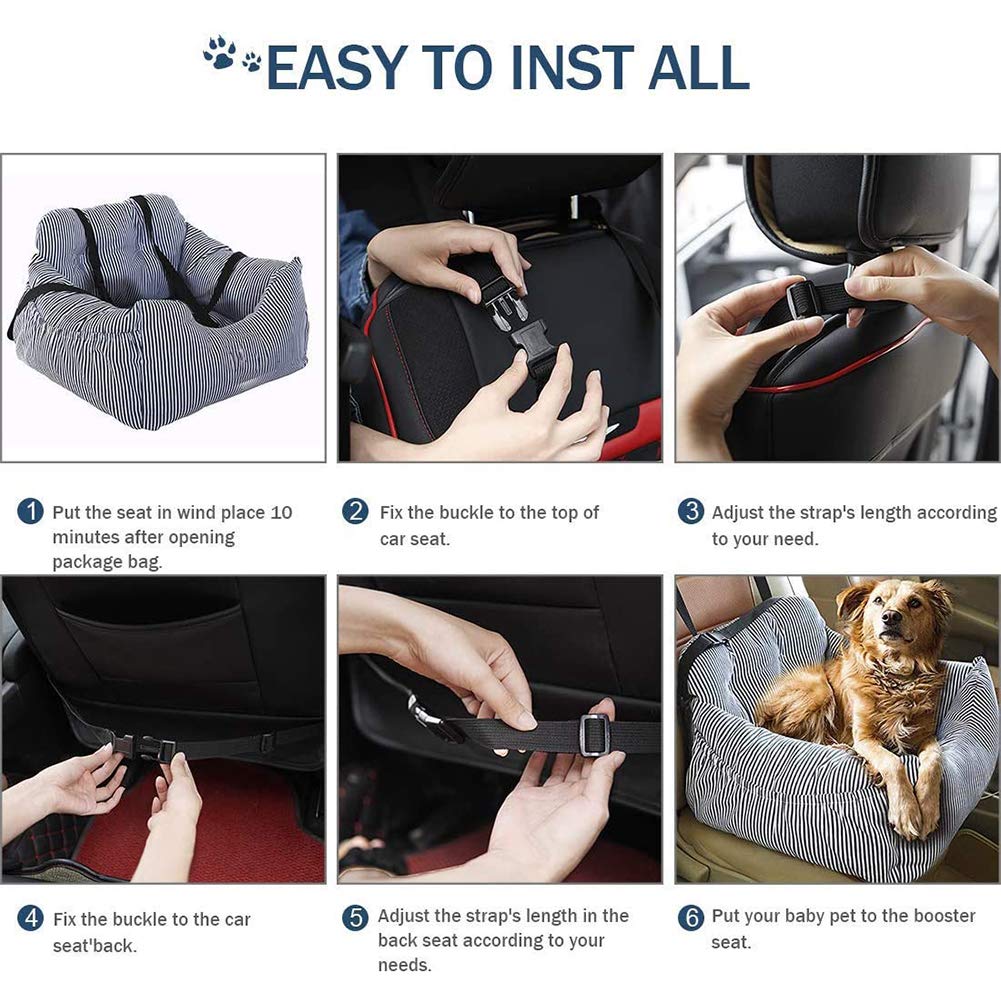 EASY TO INST ALL

1 Put the seat in wind place 10 minutes after opening package bag.

2 Fix the buckle to the top of car seat.

3 Adjust the strap's length according to your need.

4 Fix the buckle to the car seat'back.

5 Adjust the strap's length in the back seat according to your needs.

6 Put your baby pet to the booster seat.