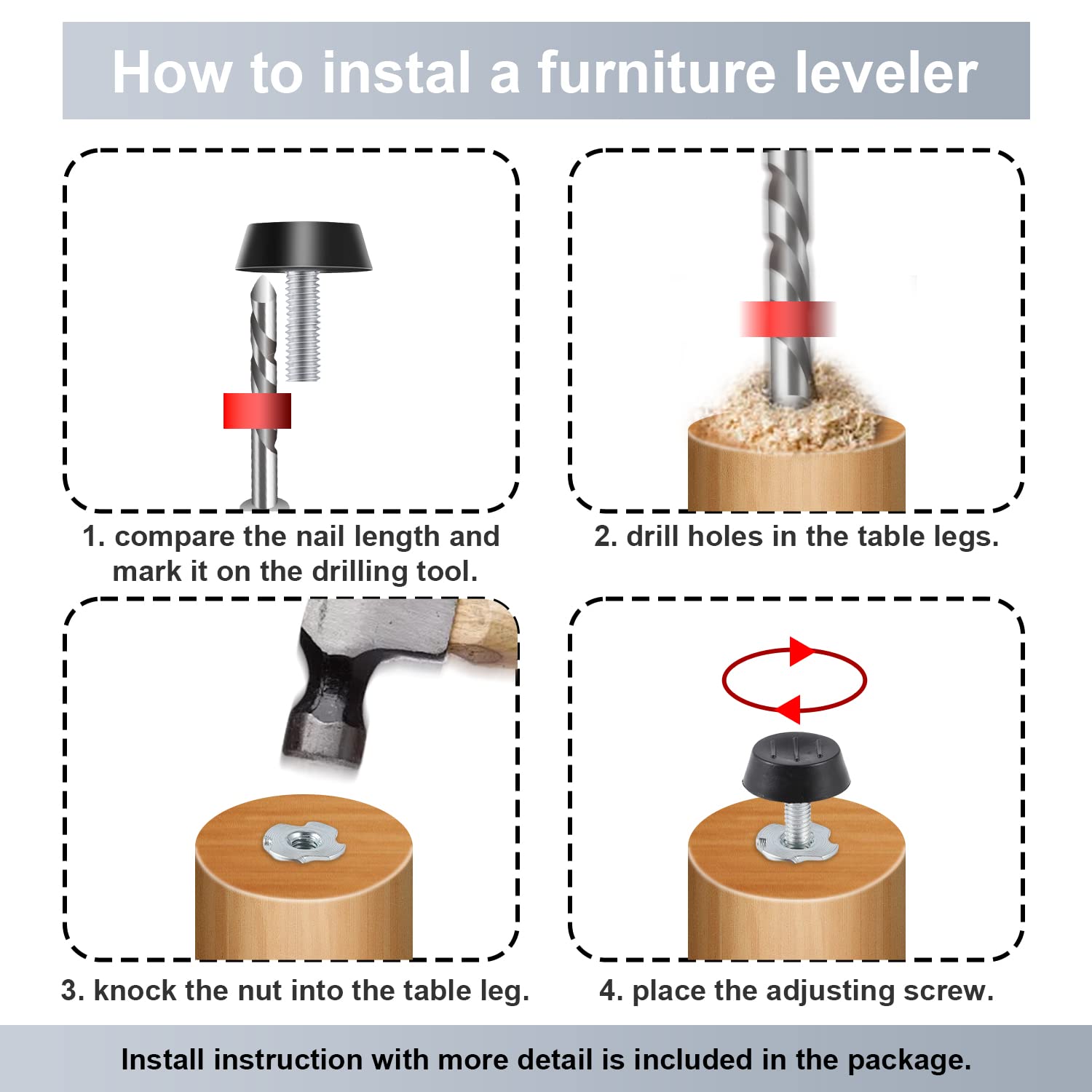 How to instal a furniture leveler

1. compare the nail length and mark it on the drilling tool.

2. drill holes in the table legs.

3. knock the nut into the table leg.

4. place the adjusting screw.

Install instruction with more detail is included in the package.