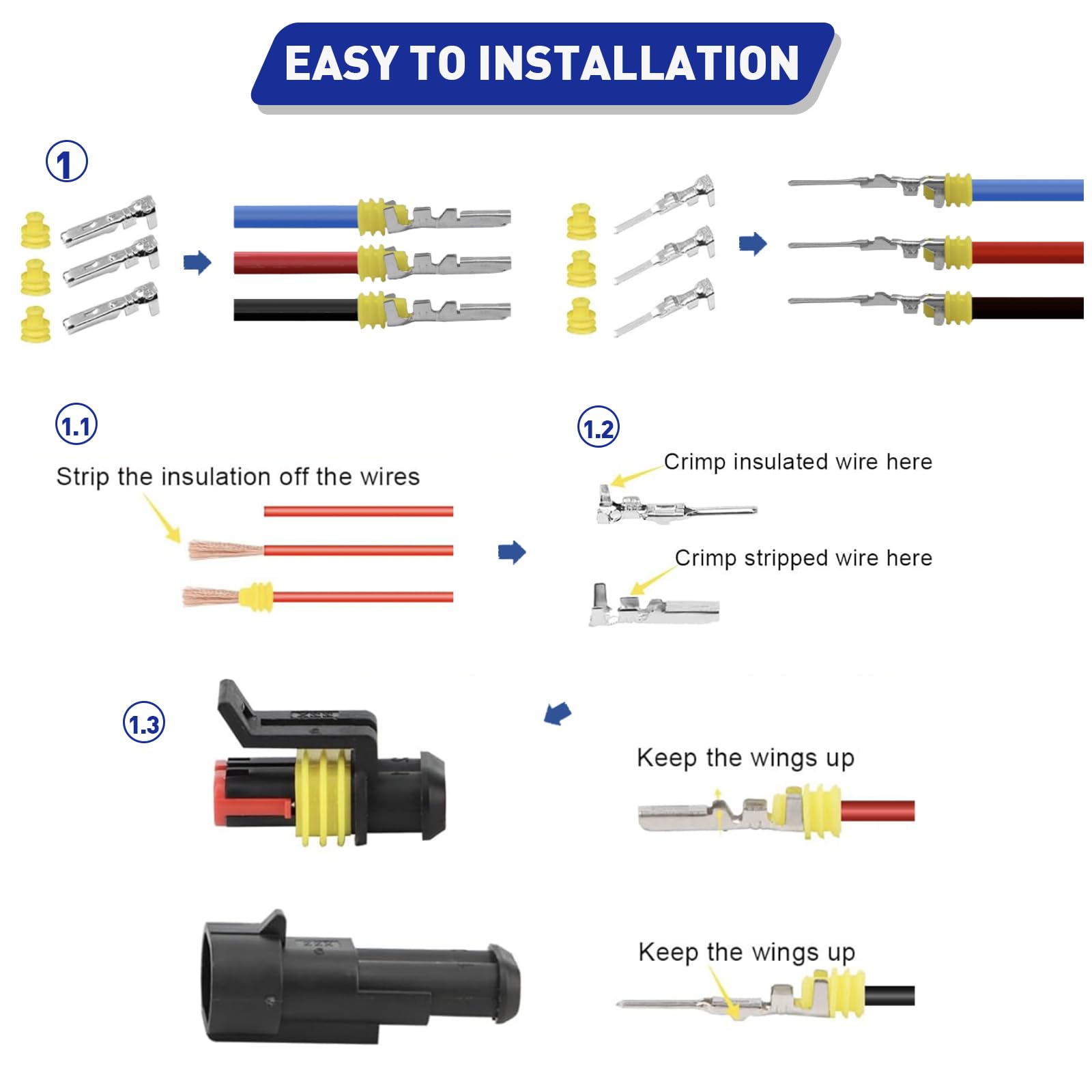 EASY TO INSTALLATION

1

1.1

Strip the insulation off the wires

1.2

Crimp insulated wire here

Crimp stripped wire here

1.3

Keep the wings up

Keep the wings up