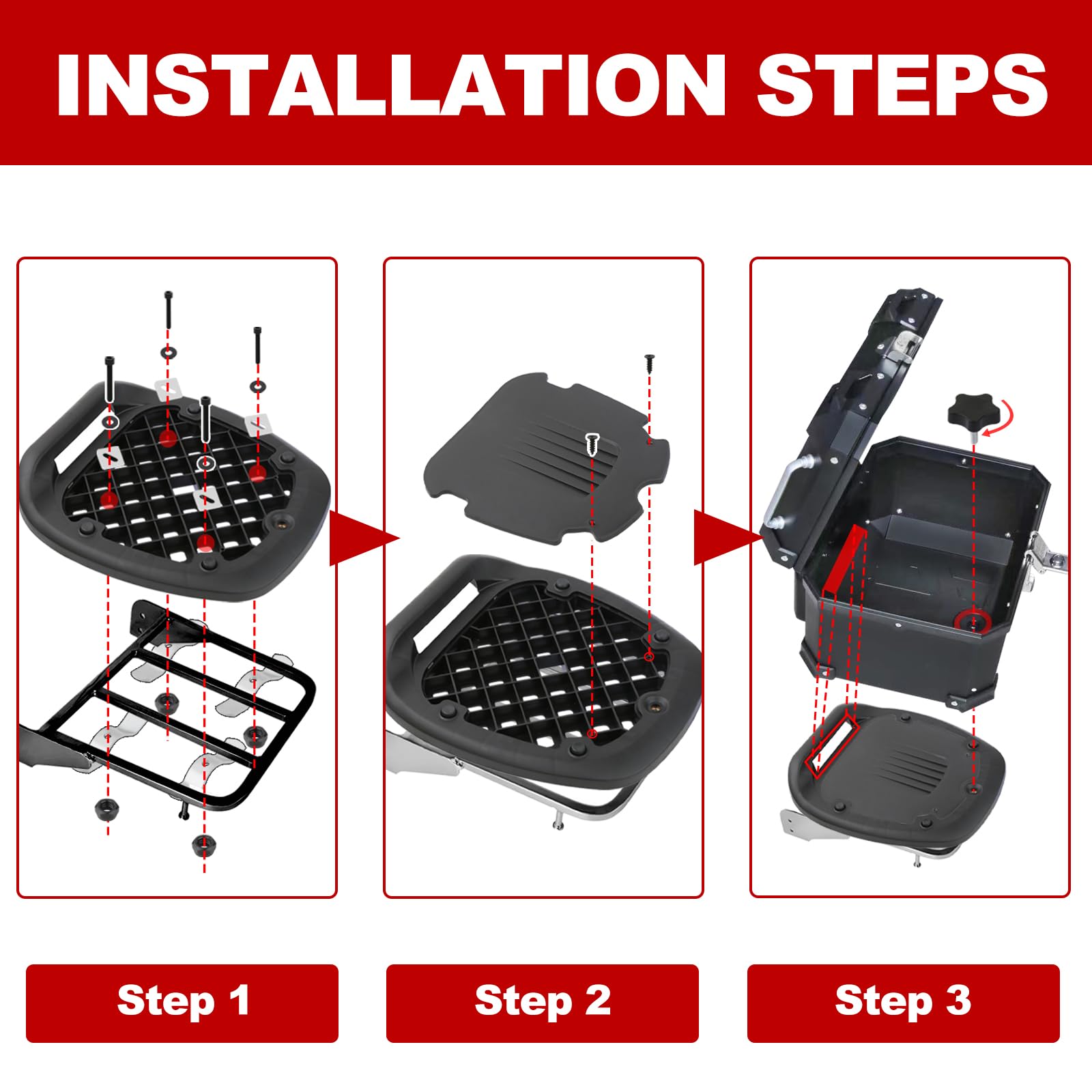 INSTALLATION STEPS

Step 1

Step 2

Step 3