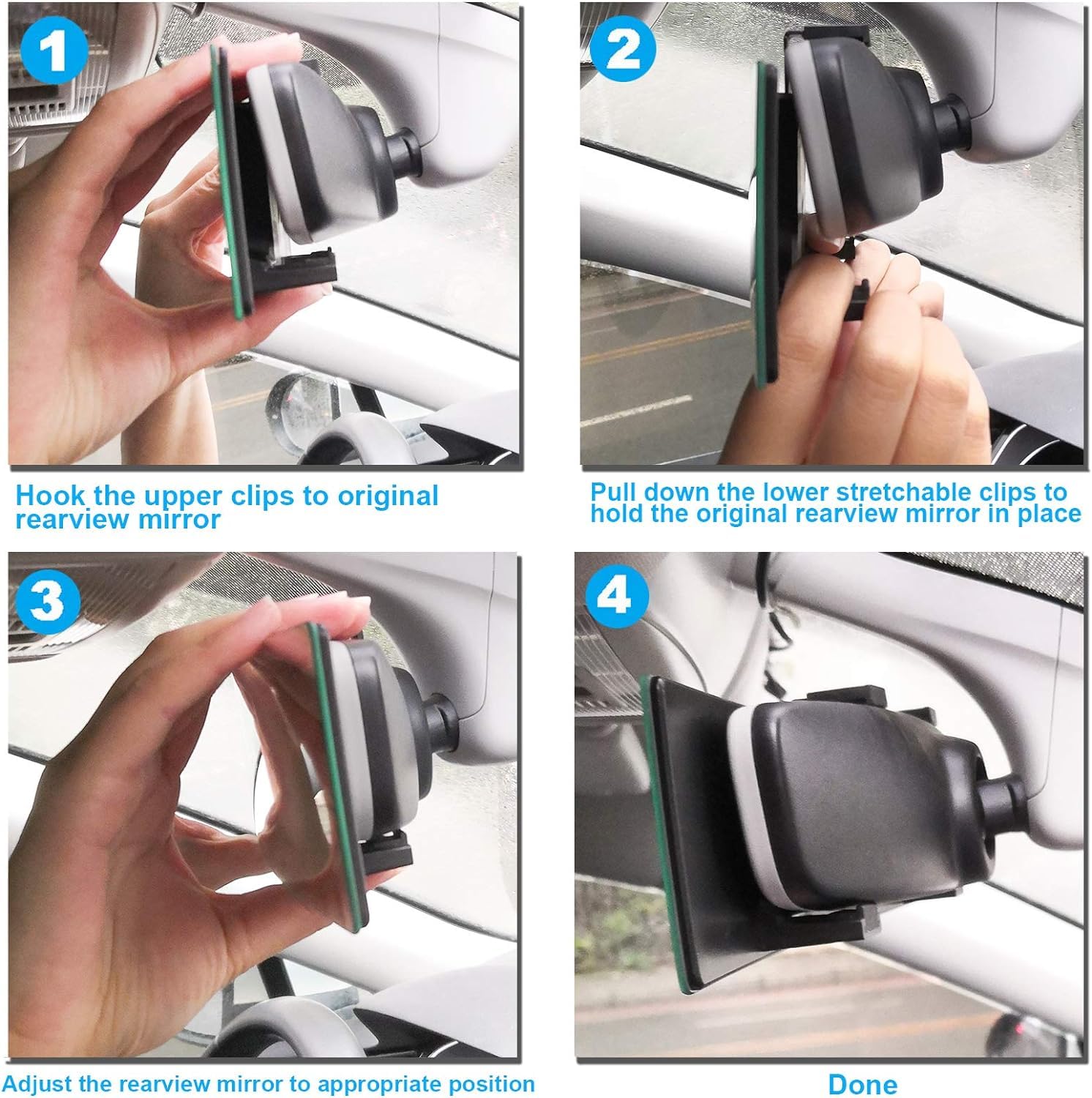 1

Hook the upper clips to original rearview mirror

2

Pull down the lower stretchable clips to hold the original rearview mirror in place

3

Adjust the rearview mirror to appropriate position

4

Done