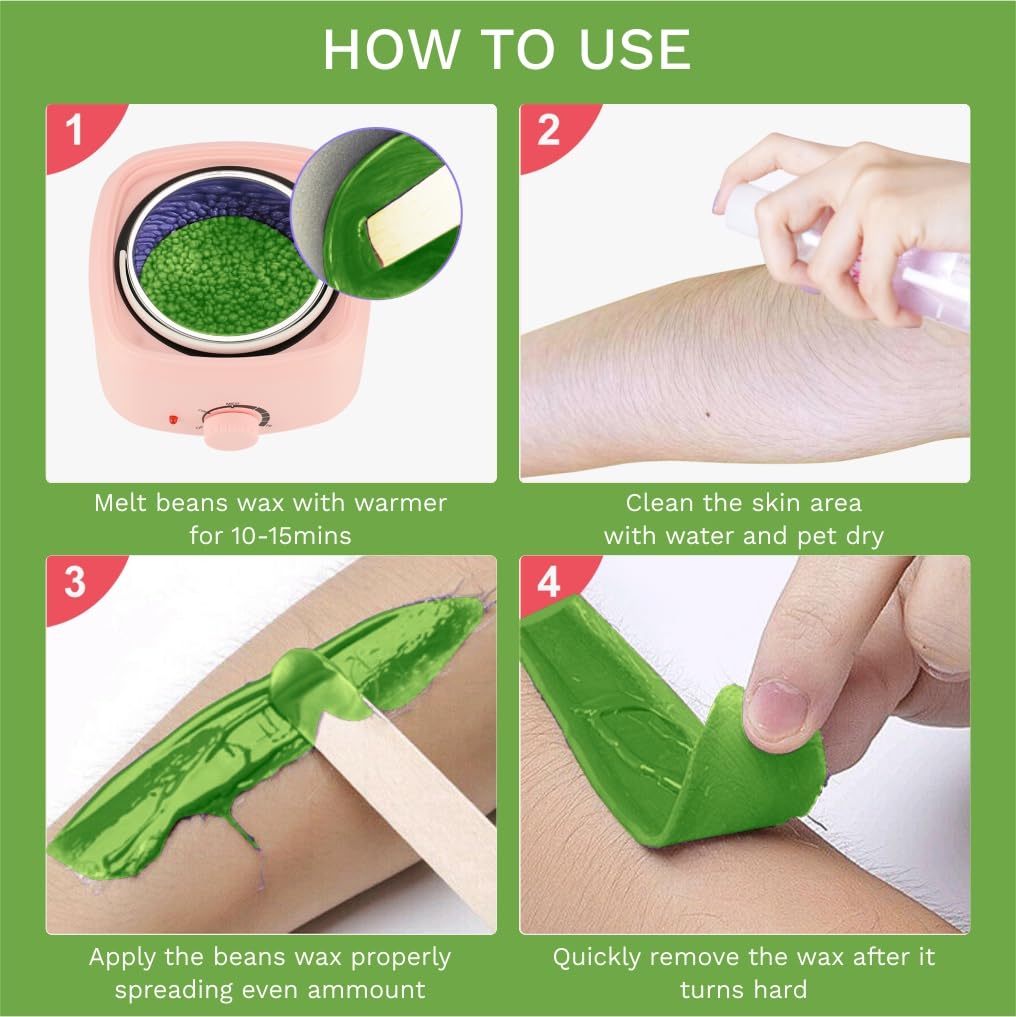 HOW TO USE

1

Melt beans wax with warmer for 10-15mins

2

Clean the skin area with water and pet dry

3

Apply the beans wax properly spreading even ammount

4

Quickly remove the wax after it turns hard