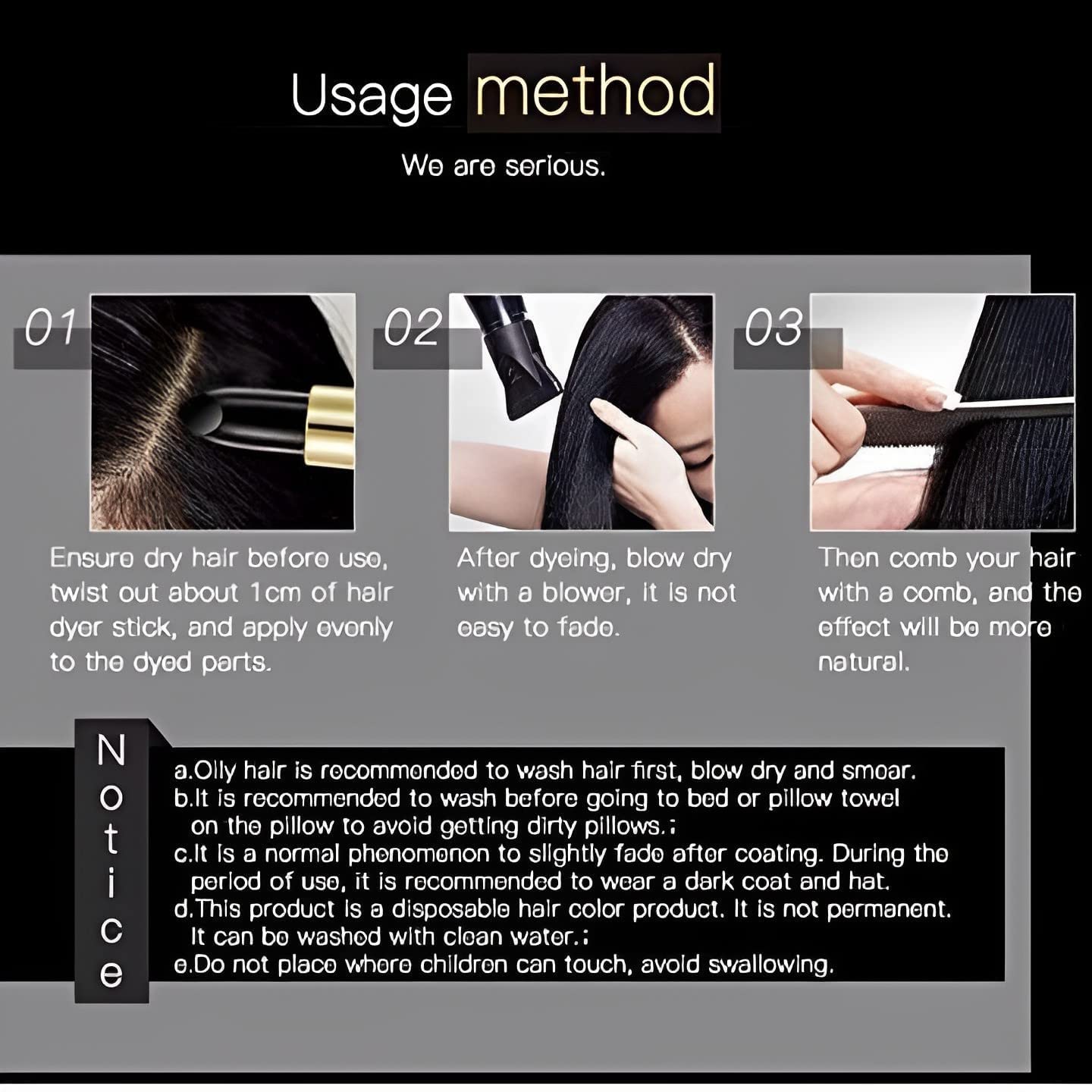 Usage method

We are serious.

01

Ensure dry hair before use, twist out about 1cm of hair dyer stick, and apply evenly to the dyed parts.

02

After dyeing, blow dry with a blower, it is not easy to fade.

03

Then comb your hair with a comb, and the effect will be more natural.

Notice

a.Oily hair is recommended to wash hair first, blow dry and smear.
b.It is recommended to wash before going to bed or pillow towel on the pillow to avoid getting dirty pillows.;
c.It is a normal phenomenon to slightly fade after coating. During the period of use, it is recommended to wear a dark coat and hat.
d.This product is a disposable hair color product. It is not permanent. It can be washed with clean water.;
e.Do not place where children can touch, avoid swallowing.