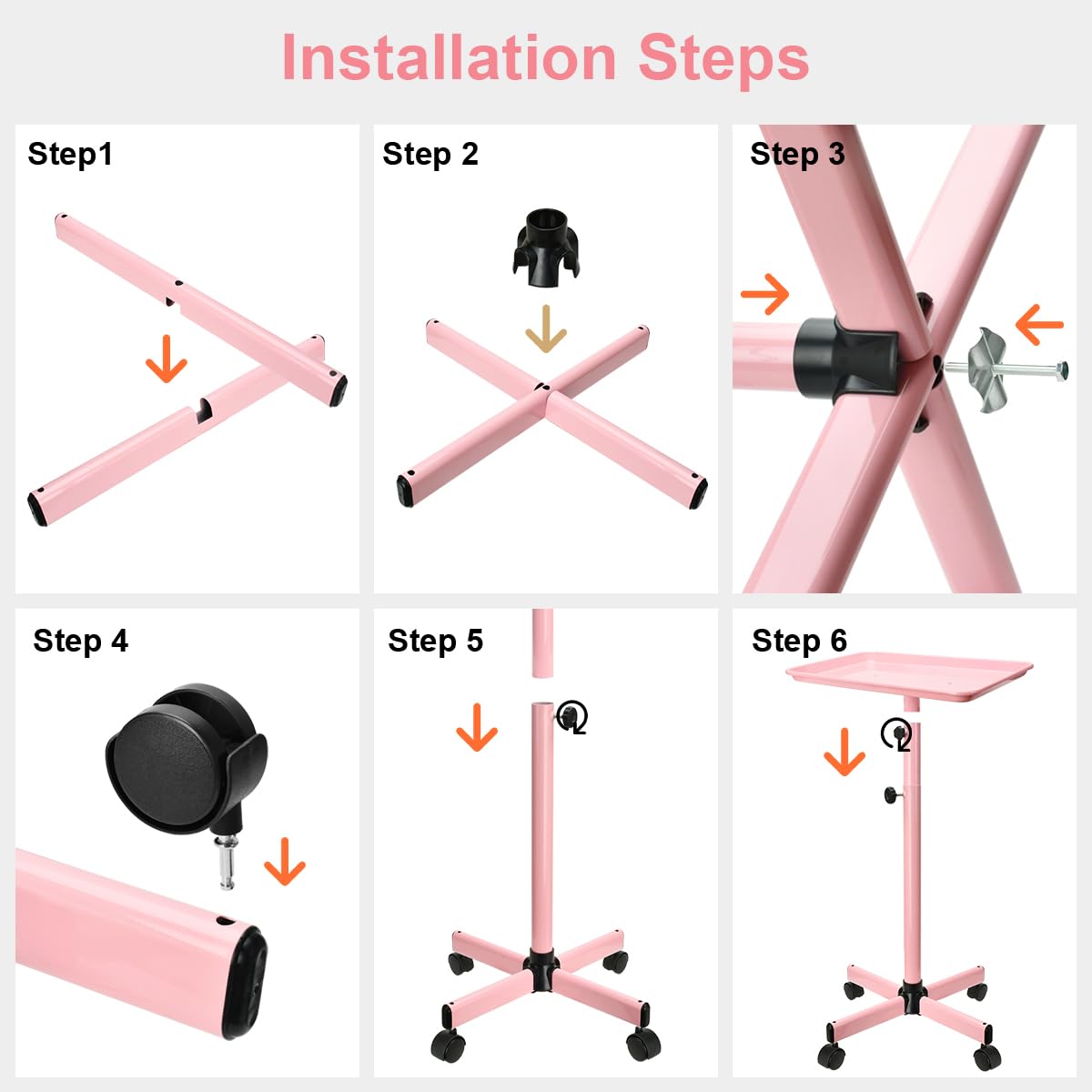 Installation Steps

Step1

Step 2

Step 3

Step 4

Step 5

Step 6