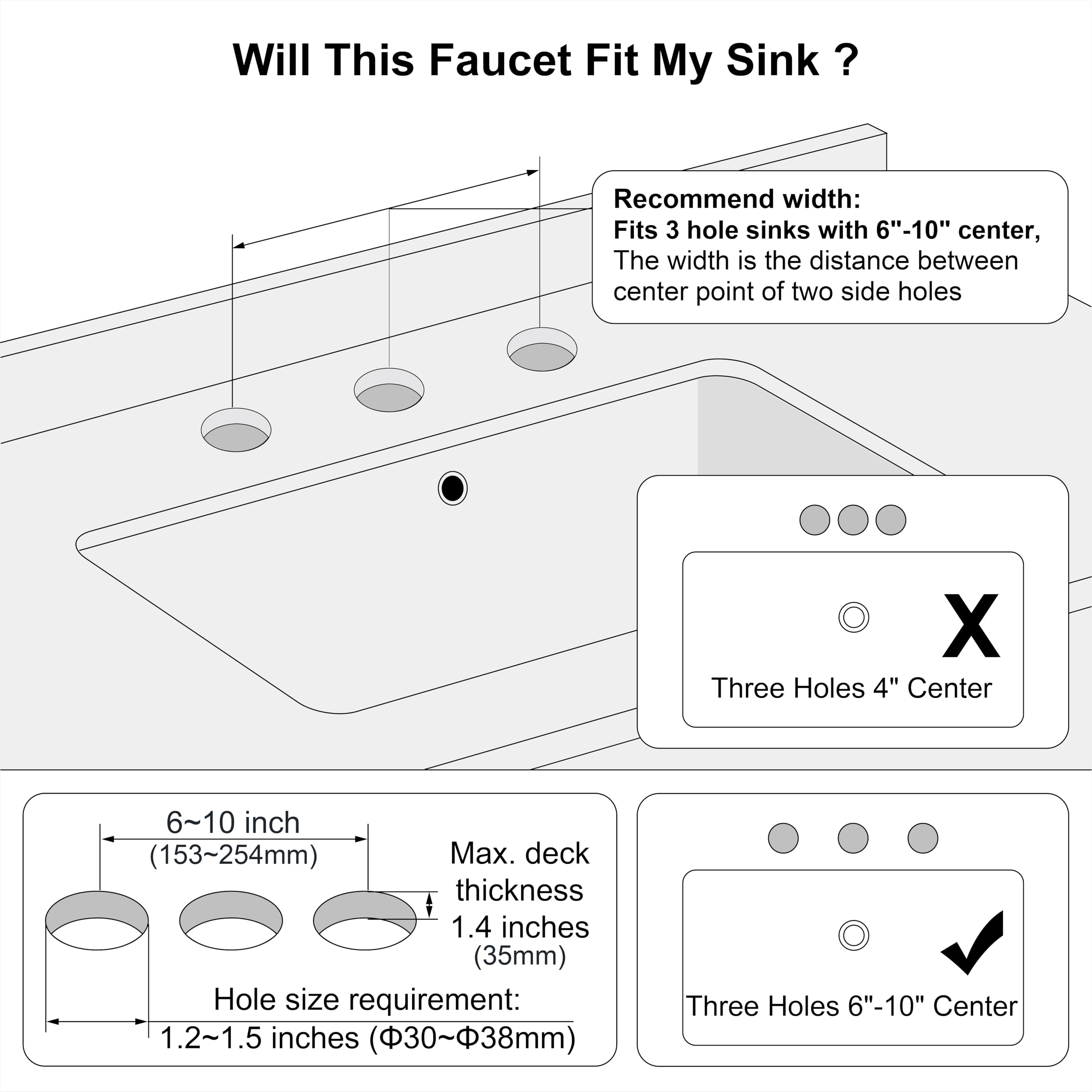 Will This Faucet Fit My Sink ?

Recommend width:
Fits 3 hole sinks with 6"-10" center,
The width is the distance between center point of two side holes

X
Three Holes 4" Center

6~10 inch
(153~254mm)

Max. deck thickness
1.4 inches
(35mm)

Hole size requirement:
1.2~1.5 inches (Φ30~Φ38mm)

Three Holes 6"-10" Center